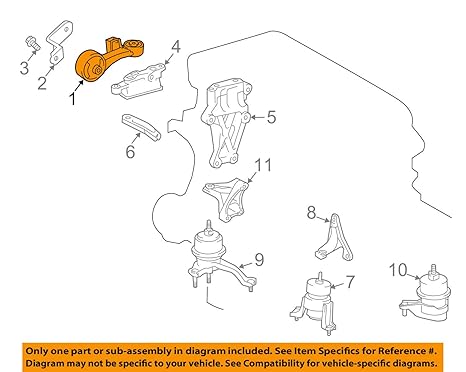 3
2
1
4
5
6
11
8
9
7
10

Only one part or sub-assembly in diagram included. See Item Specifics for Reference #.
Diagram may not be specific to your vehicle. See Compatibility for vehicle-specific diagrams.