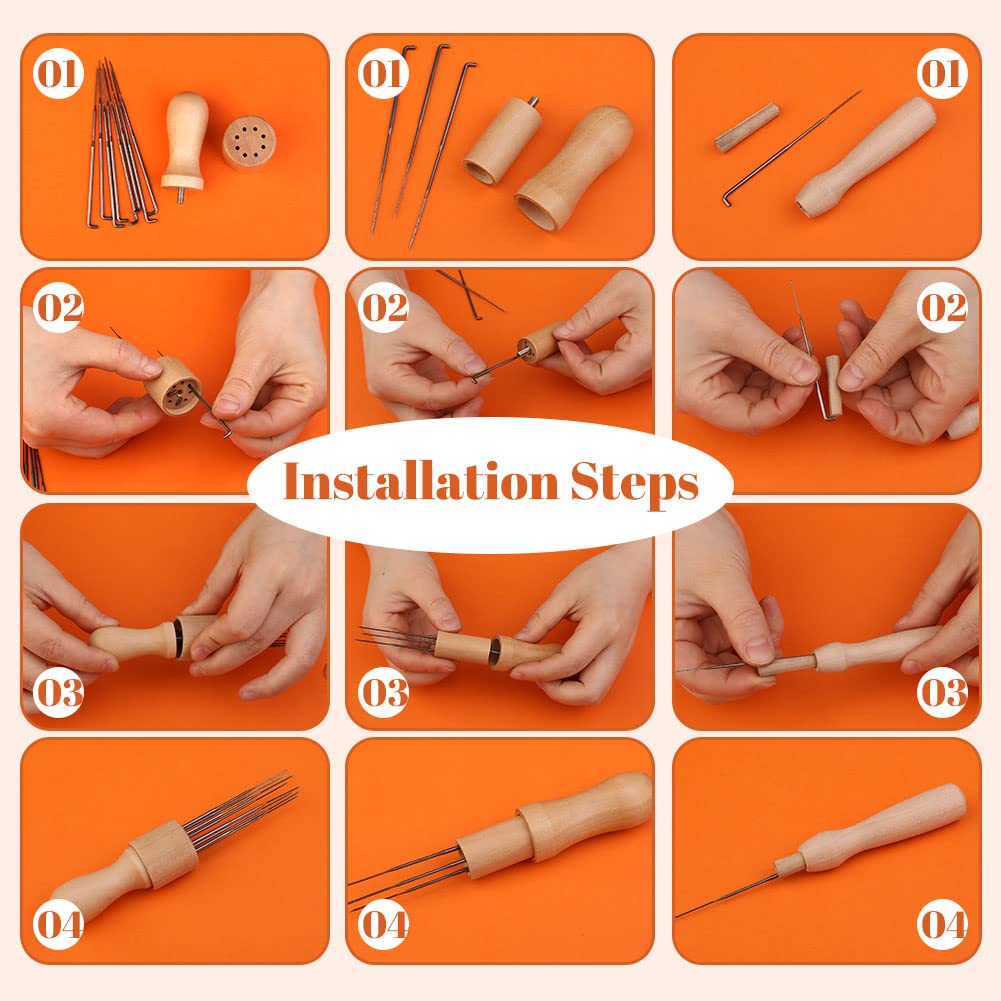 01
01
01
02
02
02
Installation Steps
03
03
03
04
04
04