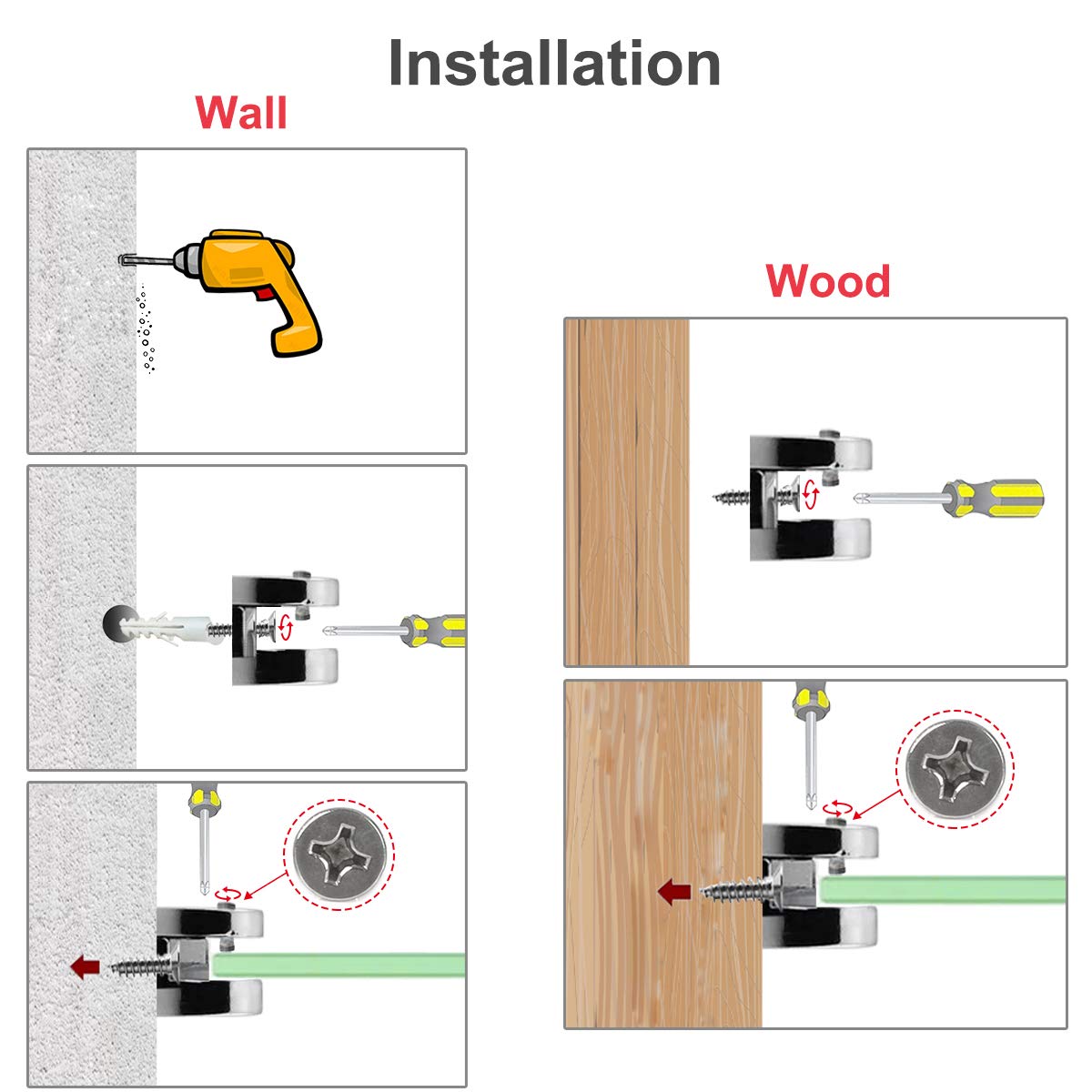 Installation

Wall

Wood