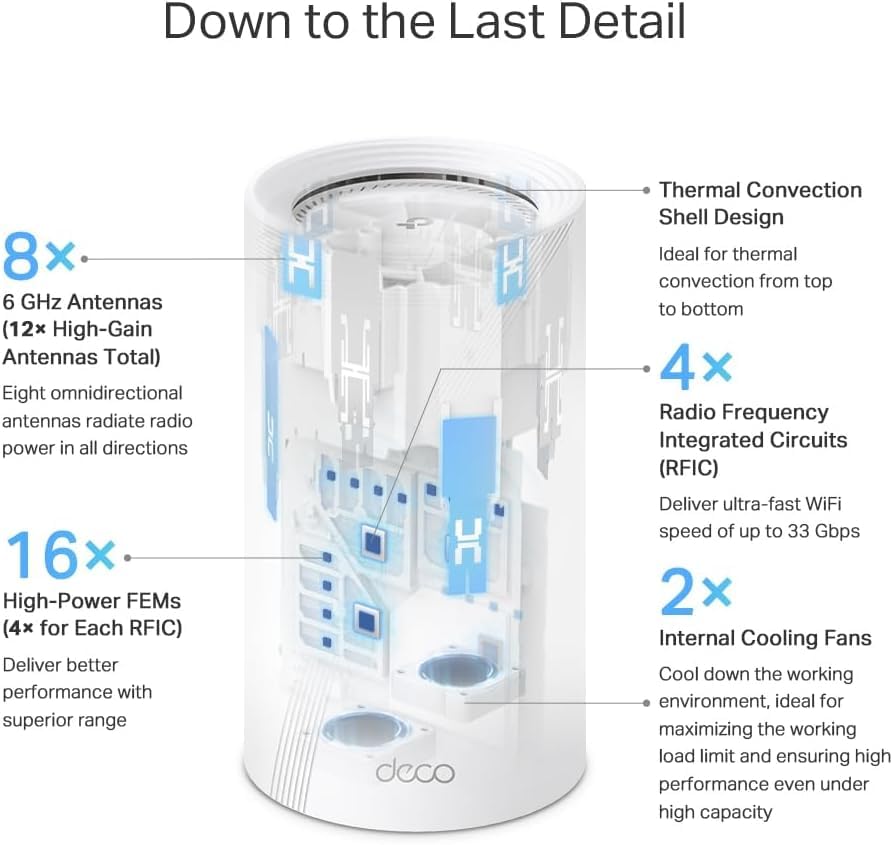 Down to the Last Detail

8×
6 GHz Antennas (12× High-Gain Antennas Total)
Eight omnidirectional antennas radiate radio power in all directions

16×
High-Power FEMs (4× for Each RFIC)
Deliver better performance with superior range

Thermal Convection Shell Design
Ideal for thermal convection from top to bottom

4×
Radio Frequency Integrated Circuits (RFIC)
Deliver ultra-fast WiFi speed of up to 33 Gbps

2×
Internal Cooling Fans
Cool down the working environment, ideal for maximizing the working load limit and ensuring high performance even under high capacity

deco