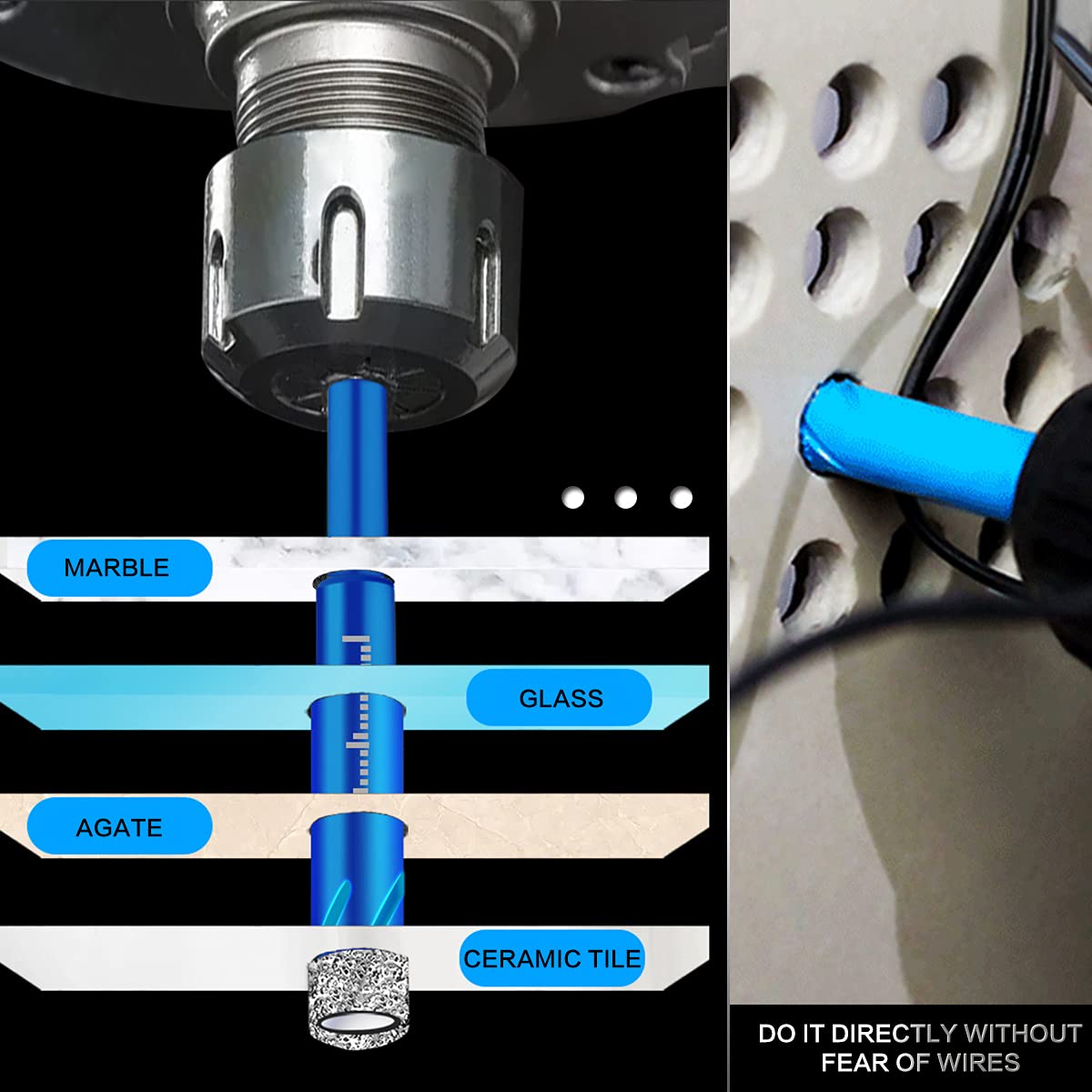 MARBLE

GLASS

AGATE

CERAMIC TILE

DO IT DIRECTLY WITHOUT FEAR OF WIRES