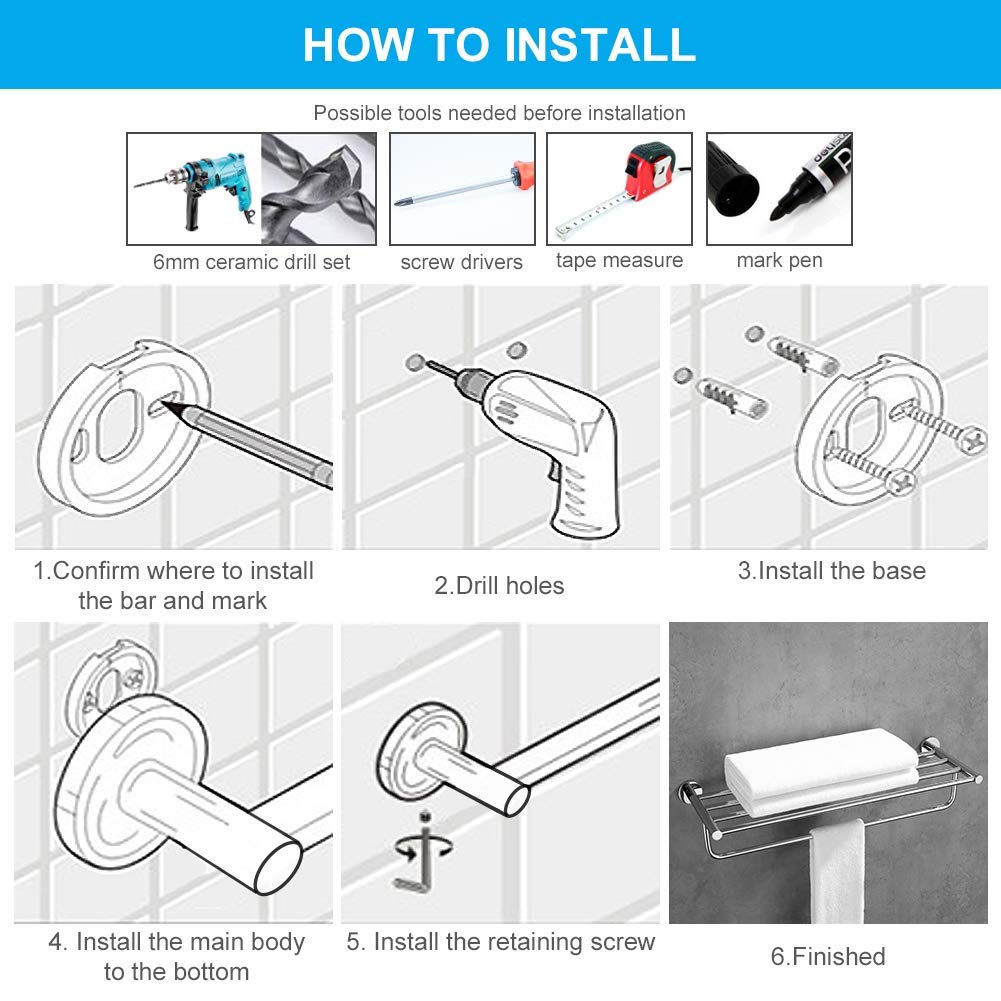 HOW TO INSTALL

Possible tools needed before installation

6mm ceramic drill set

screw drivers

tape measure

mark pen

1.Confirm where to install the bar and mark

2.Drill holes

3.Install the base

4. Install the main body to the bottom

5. Install the retaining screw

6.Finished