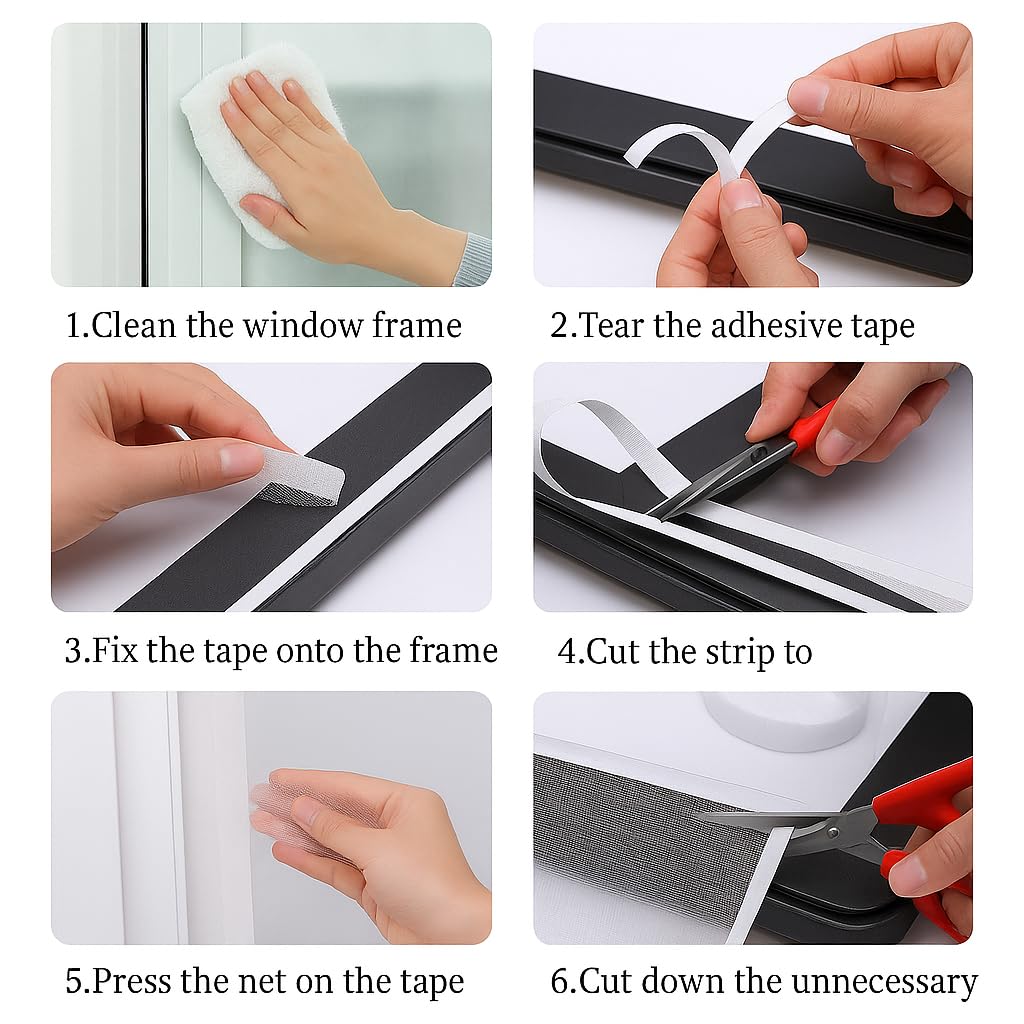 1.Clean the window frame

2.Tear the adhesive tape

3.Fix the tape onto the frame

4.Cut the strip to

5.Press the net on the tape

6.Cut down the unnecessary