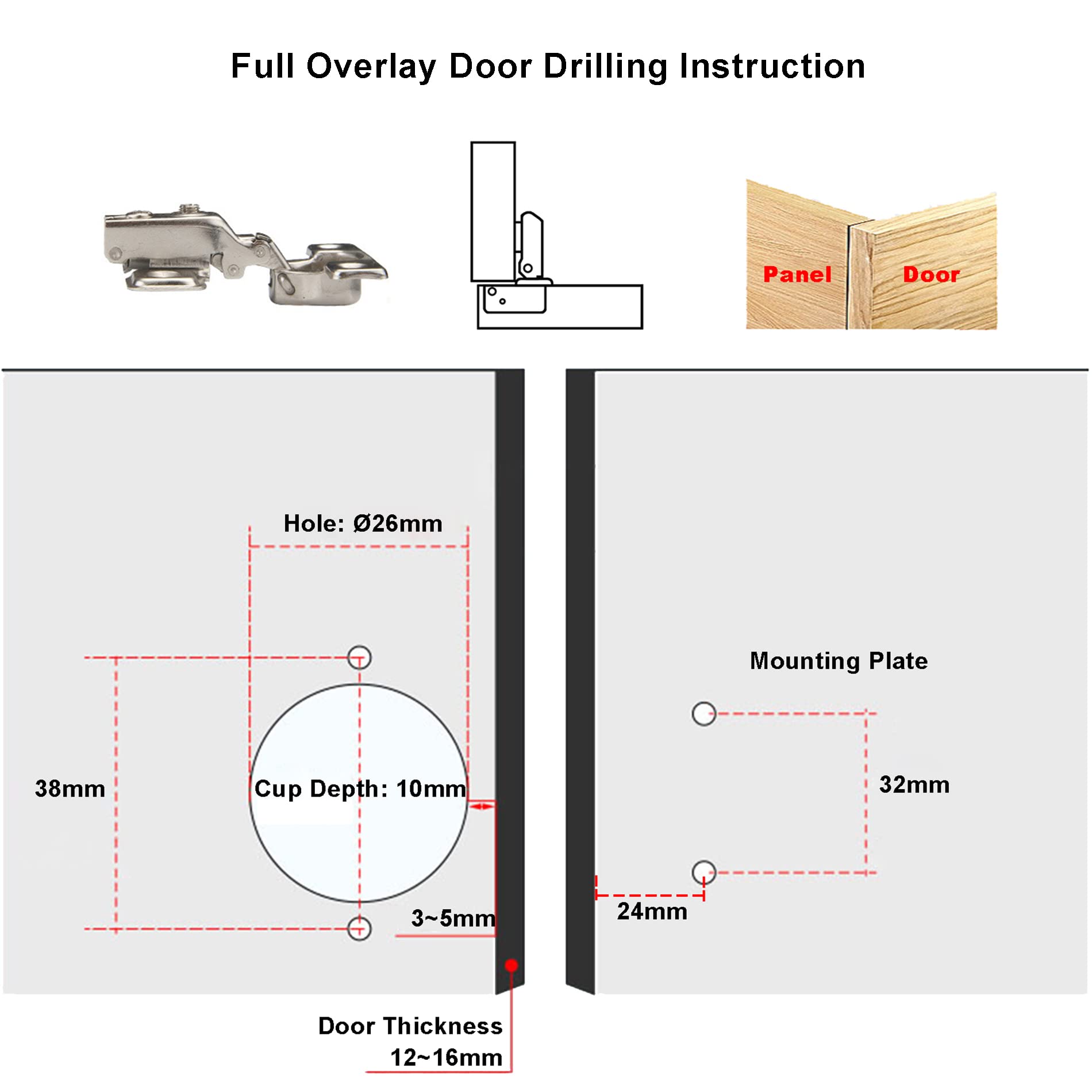 Full Overlay Door Drilling Instruction

Panel

Door

Hole: Ø26mm

38mm

Cup Depth: 10mm

3~5mm

Door Thickness
12~16mm

Mounting Plate

32mm

24mm