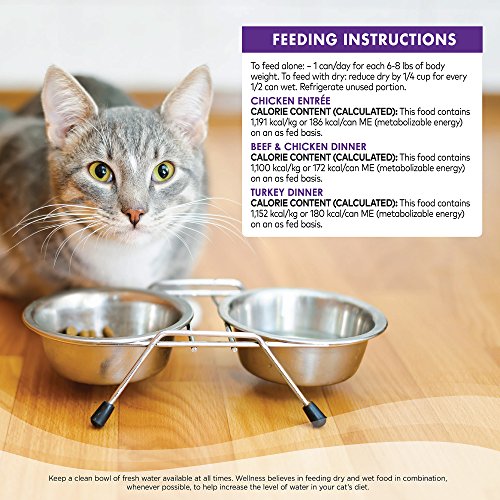 FEEDING INSTRUCTIONS

To feed alone: – 1 can/day for each 6-8 lbs of body weight. To feed with dry: reduce dry by 1/4 cup for every 1/2 can wet. Refrigerate unused portion.

CHICKEN ENTRÉE
CALORIE CONTENT (CALCULATED): This food contains 1,191 kcal/kg or 186 kcal/can ME (metabolizable energy) on an as fed basis.

BEEF & CHICKEN DINNER
CALORIE CONTENT (CALCULATED): This food contains 1,100 kcal/kg or 172 kcal/can ME (metabolizable energy) on an as fed basis.

TURKEY DINNER
CALORIE CONTENT (CALCULATED): This food contains 1,152 kcal/kg or 180 kcal/can ME (metabolizable energy) on an as fed basis.

Keep a clean bowl of fresh water available at all times. Wellness believes in feeding dry and wet food in combination, whenever possible, to help increase the level of water in your cat's diet.