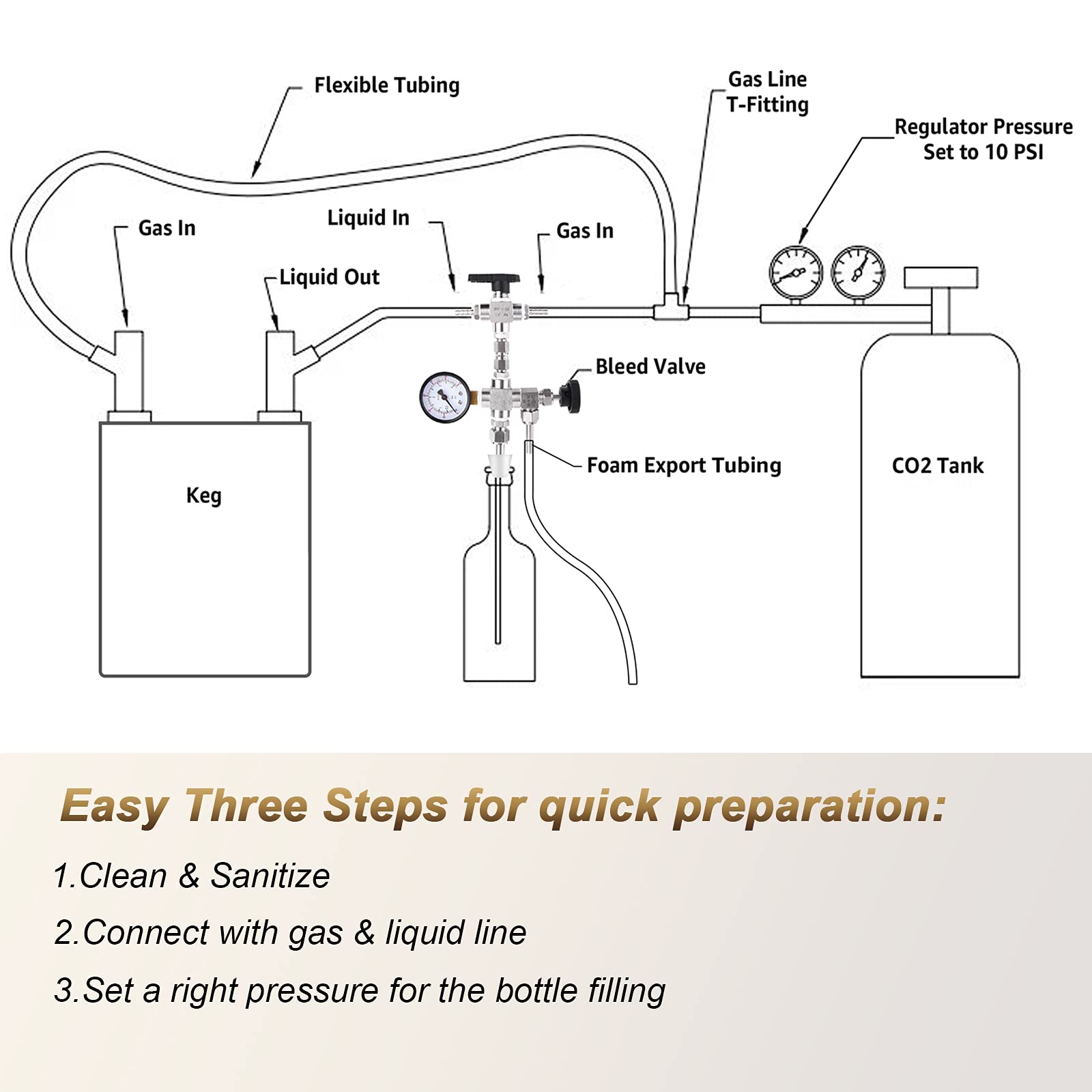 Flexible Tubing

Gas Line
T-Fitting

Regulator Pressure
Set to 10 PSI

Gas In

Liquid In

Gas In

Liquid Out

Bleed Valve

Foam Export Tubing

Keg

CO2 Tank

Easy Three Steps for quick preparation:

1.Clean & Sanitize

2.Connect with gas & liquid line

3.Set a right pressure for the bottle filling