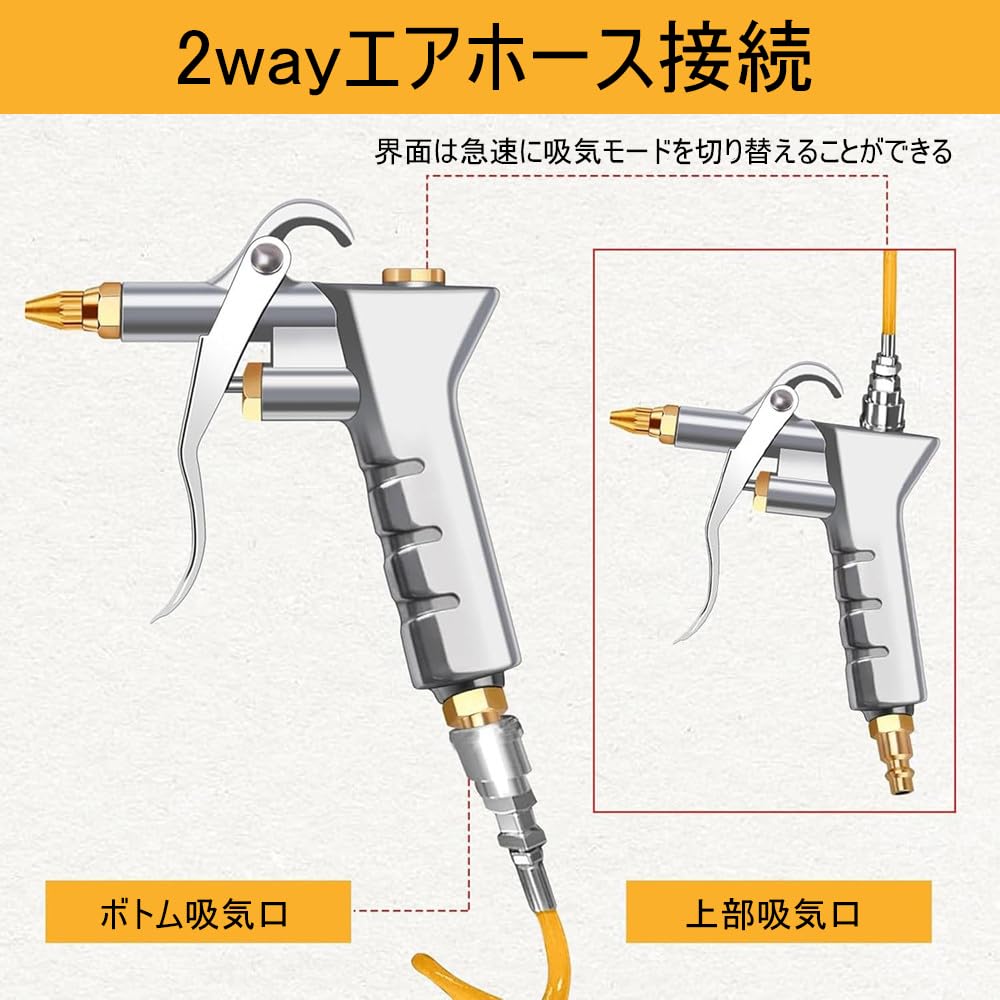 2wayエアホース接続

界面は急速に吸気モードを切り替えることができる

ボトム吸気口

上部吸気口