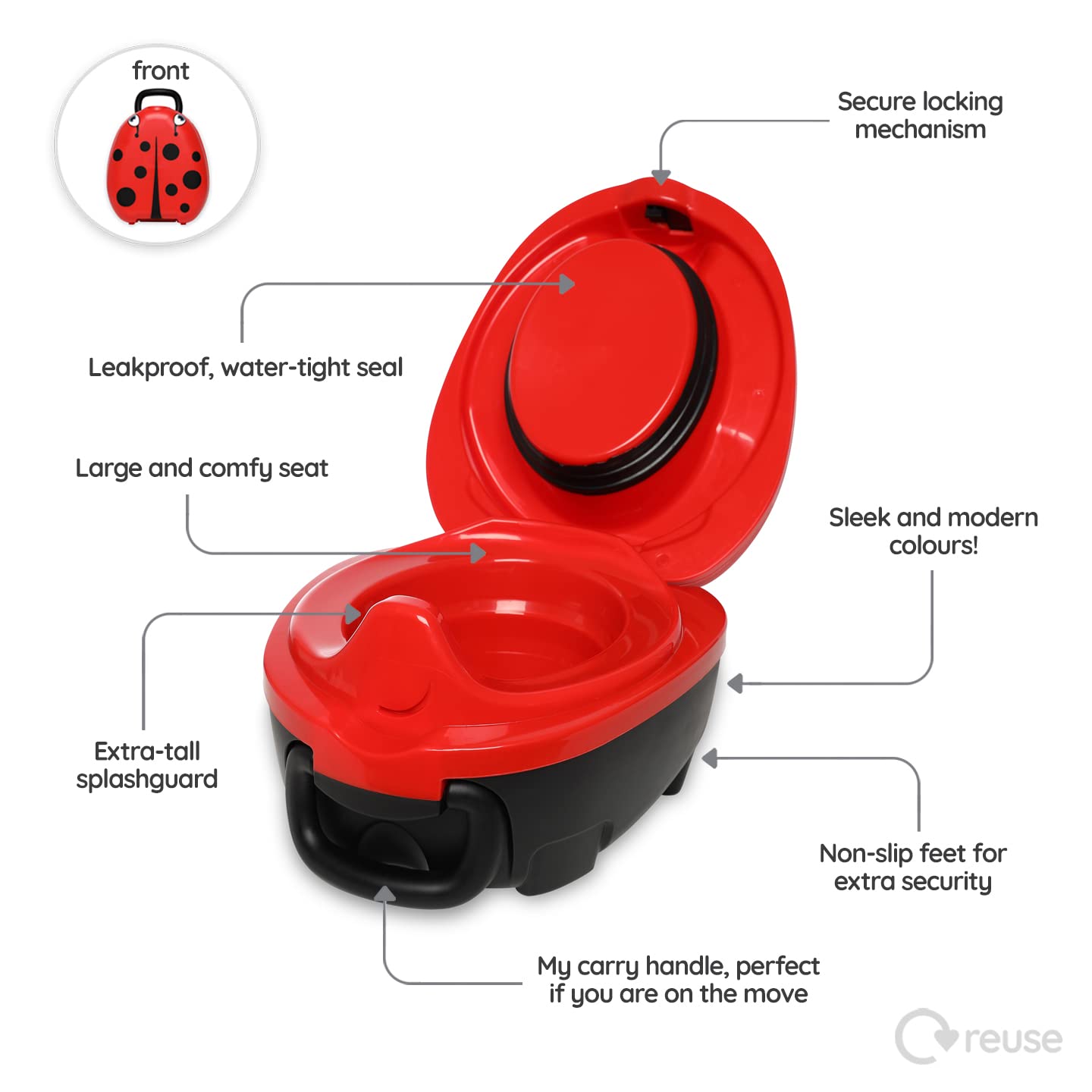 front

Secure locking mechanism

Leakproof, water-tight seal

Large and comfy seat

Sleek and modern colours!

Extra-tall splashguard

Non-slip feet for extra security

My carry handle, perfect if you are on the move

reuse