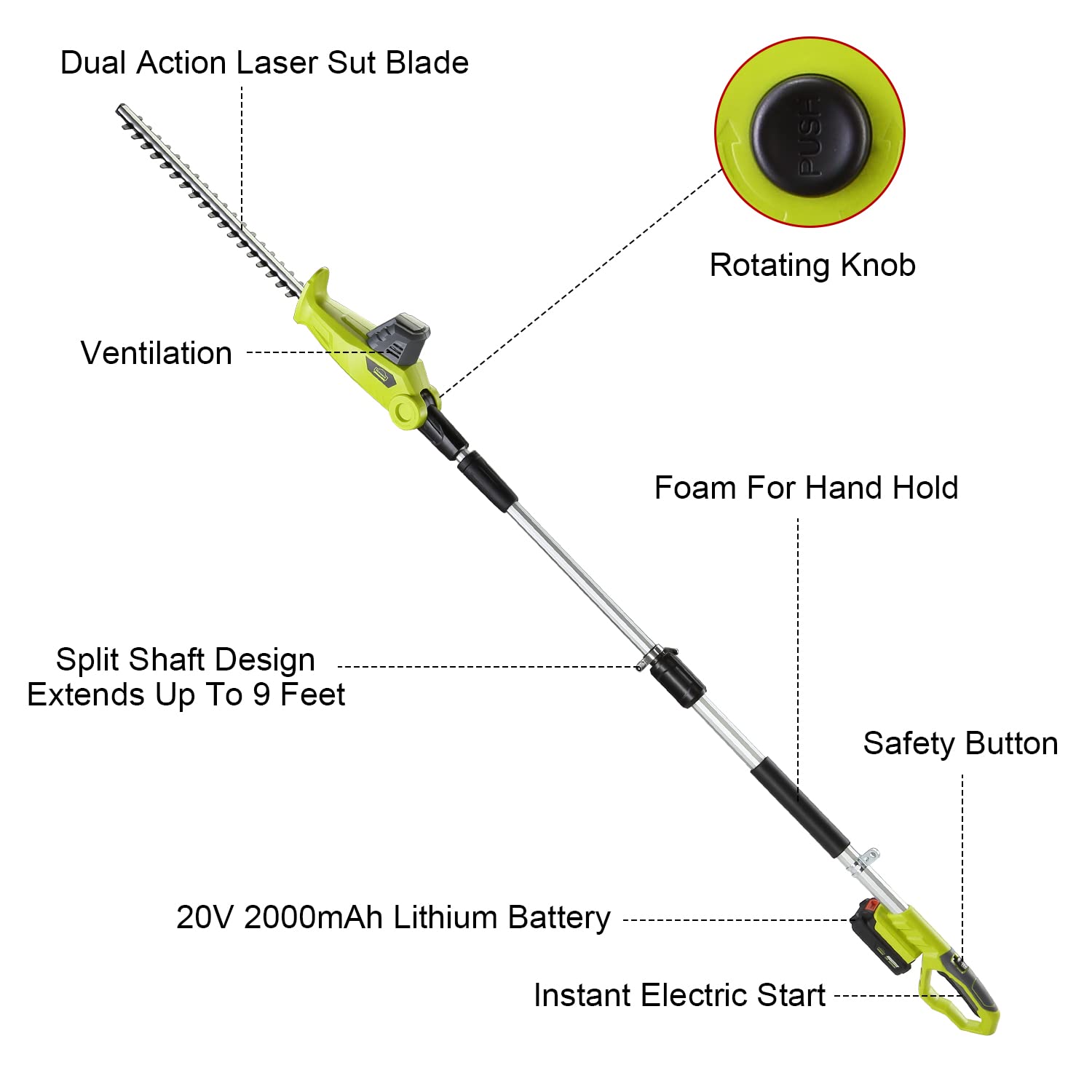 Dual Action Laser Sut Blade

PUSH

Rotating Knob

Ventilation

Foam For Hand Hold

Split Shaft Design
Extends Up To 9 Feet

Safety Button

20V 2000mAh Lithium Battery

Instant Electric Start