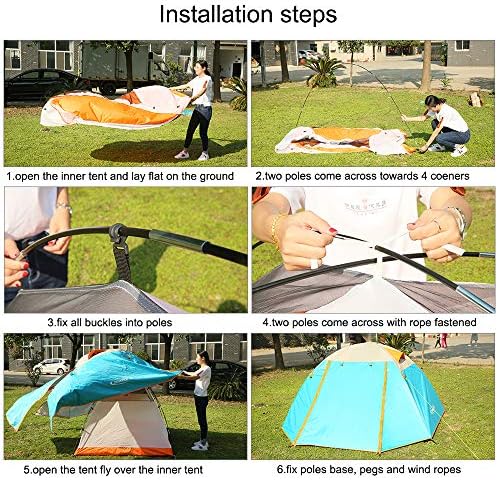 Installation steps

1.open the inner tent and lay flat on the ground

2.two poles come across towards 4 coeners

3.fix all buckles into poles

4.two poles come across with rope fastened

5.open the tent fly over the inner tent

6.fix poles base, pegs and wind ropes