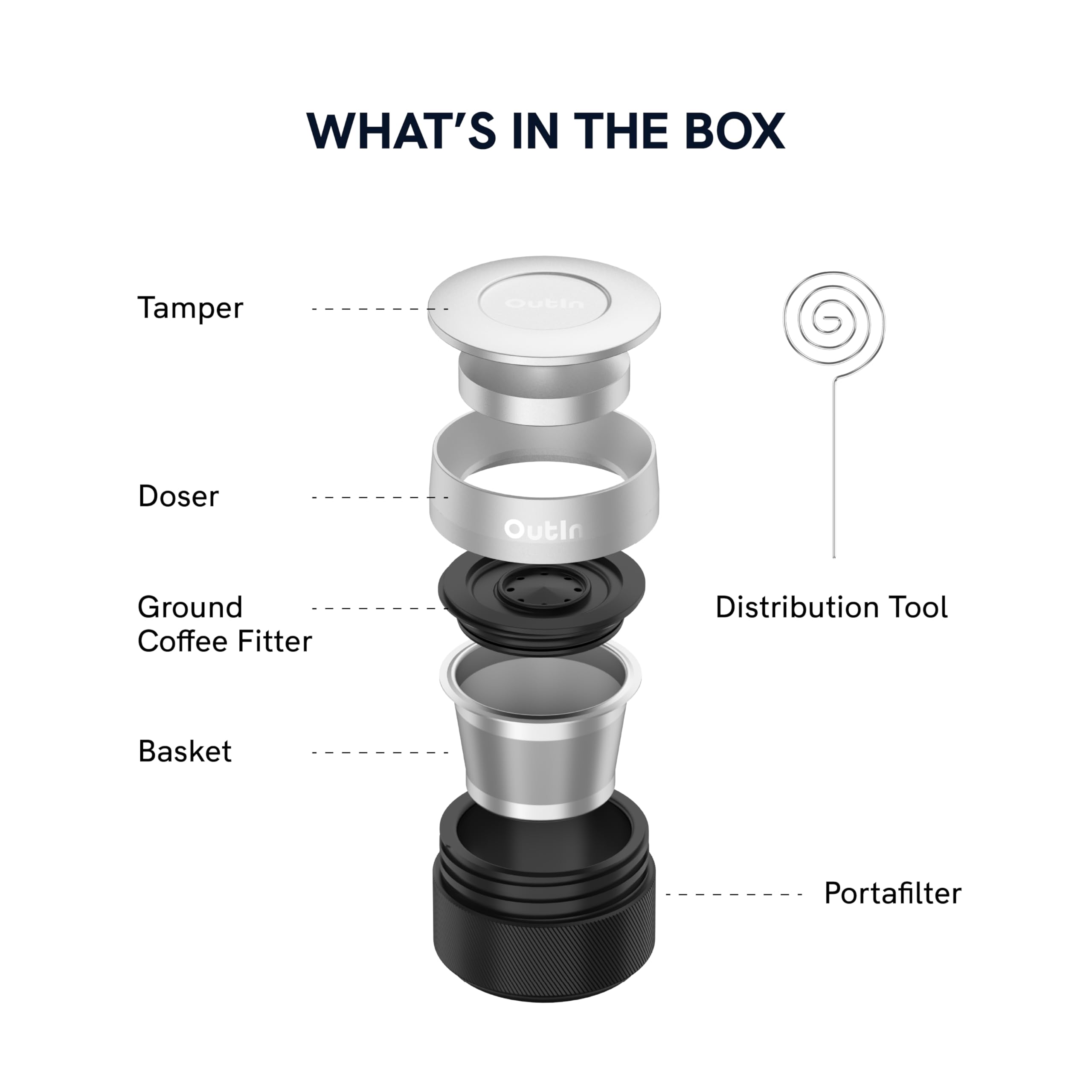 WHAT'S IN THE BOX

Tamper

OutIn

Doser

OutIn

Ground Coffee Fitter

Basket

Distribution Tool

Portafilter