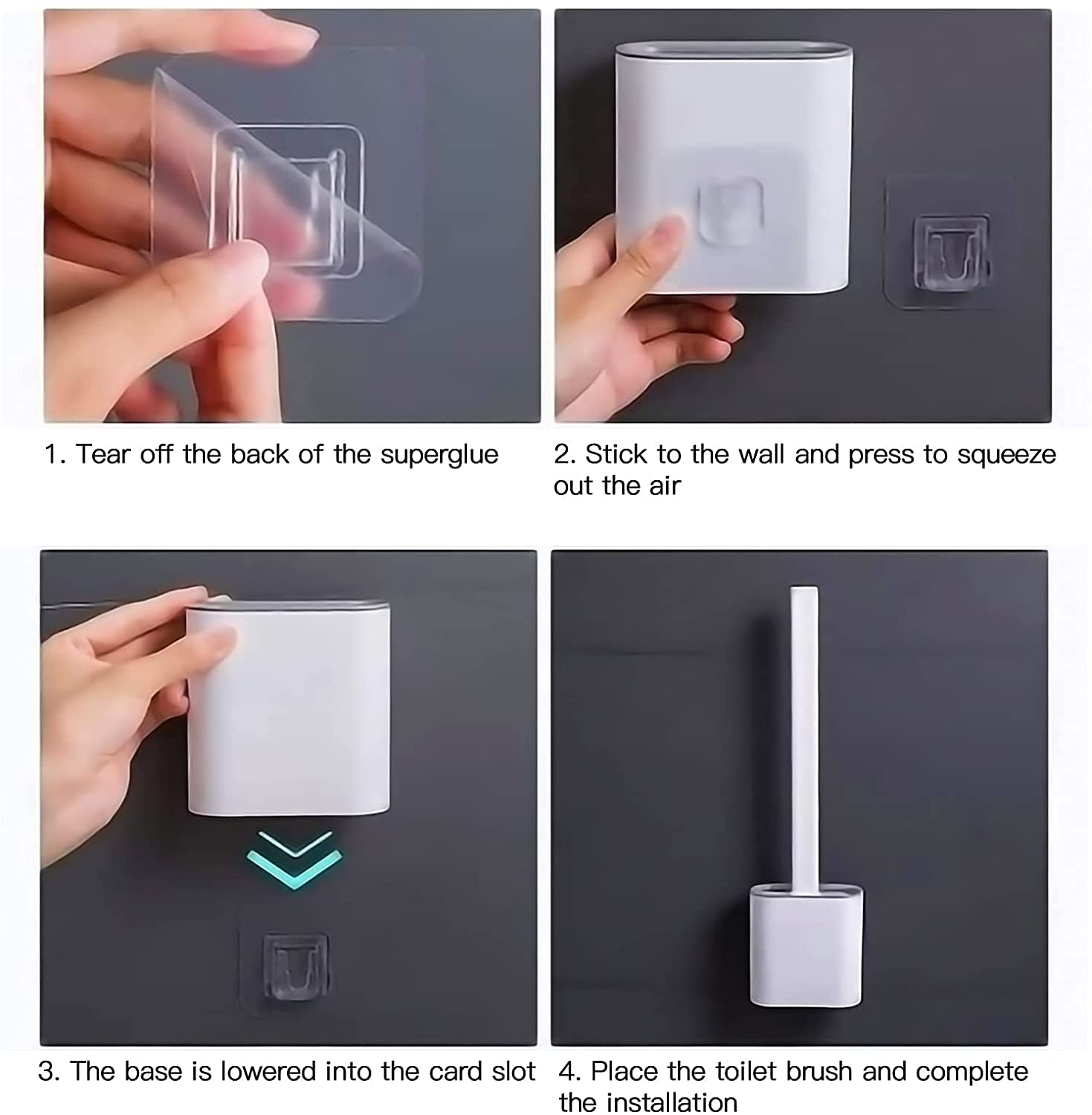 1. Tear off the back of the superglue

2. Stick to the wall and press to squeeze out the air

3. The base is lowered into the card slot

4. Place the toilet brush and complete the installation