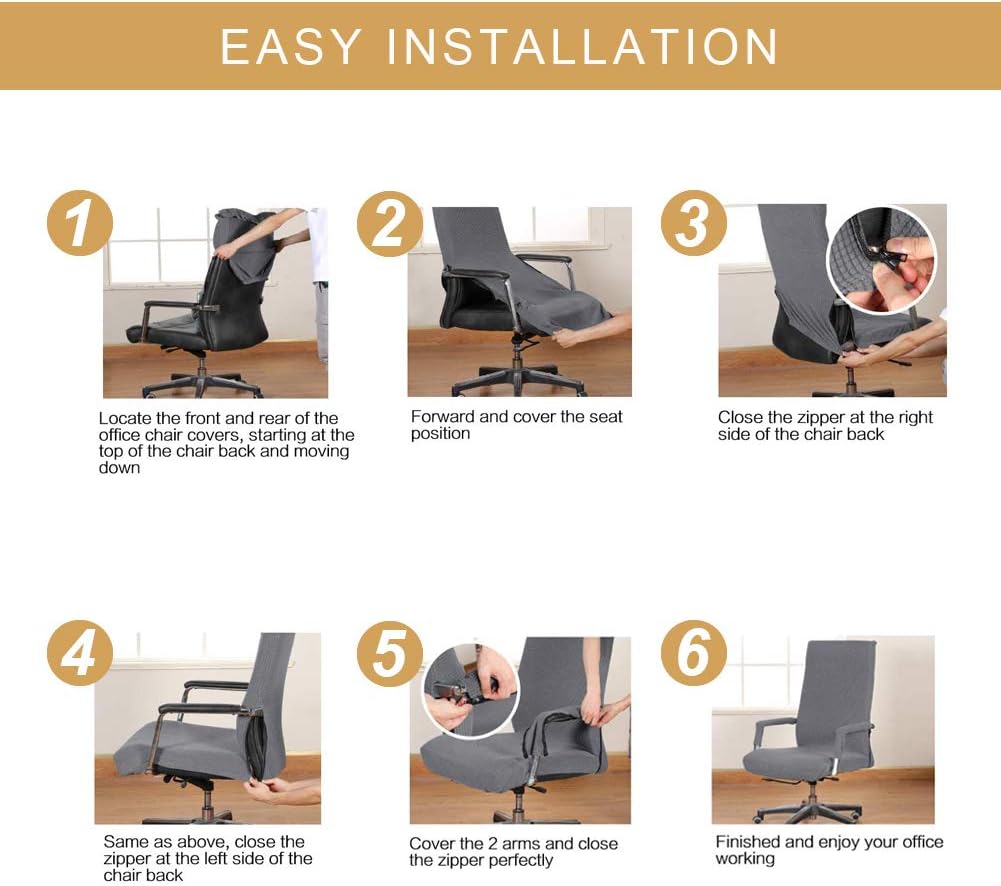 EASY INSTALLATION

1

Locate the front and rear of the office chair covers, starting at the top of the chair back and moving down

2

Forward and cover the seat position

3

Close the zipper at the right side of the chair back

4

Same as above, close the zipper at the left side of the chair back

5

Cover the 2 arms and close the zipper perfectly

6

Finished and enjoy your office working