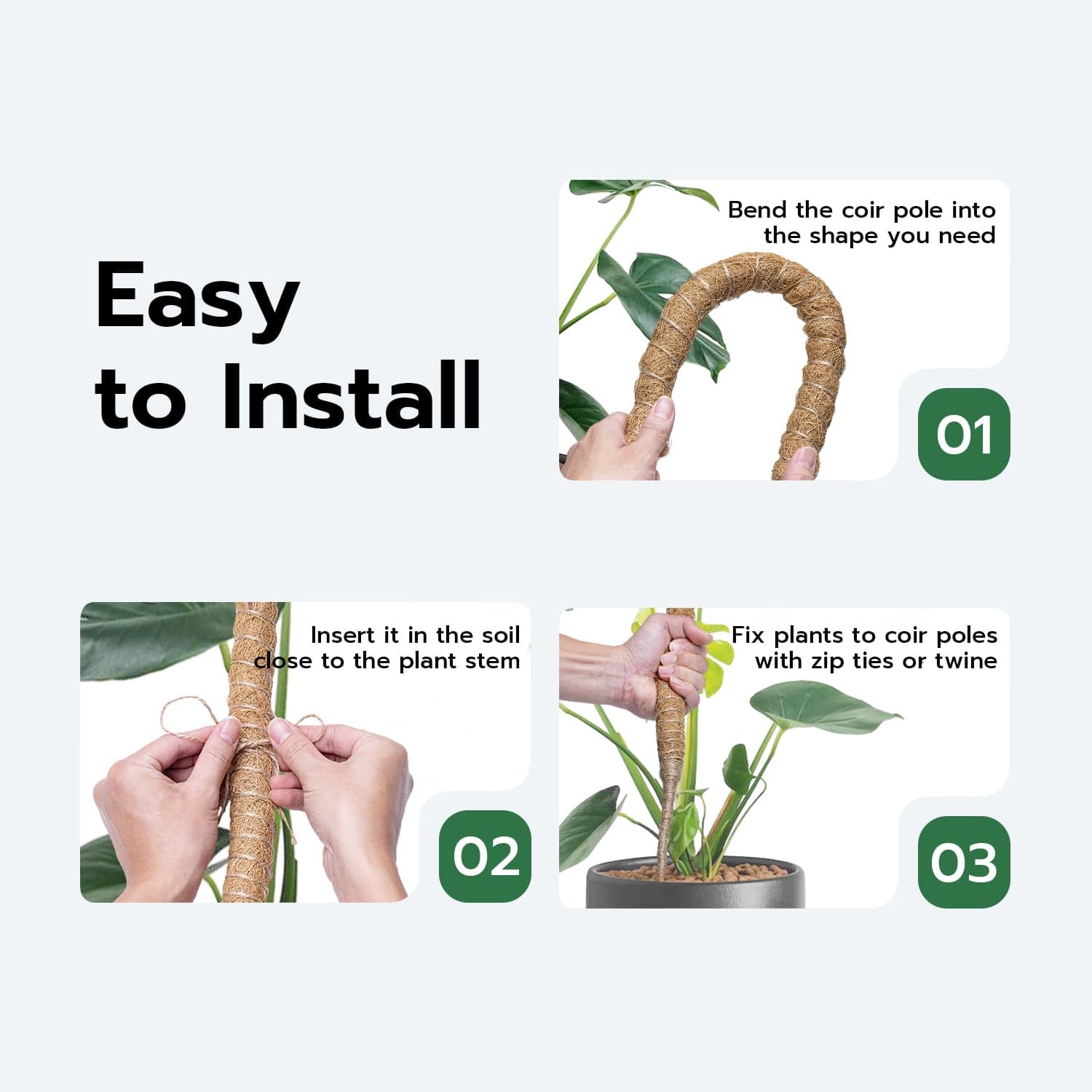 Easy to Install

Bend the coir pole into the shape you need

01

Insert it in the soil close to the plant stem

02

Fix plants to coir poles with zip ties or twine

03