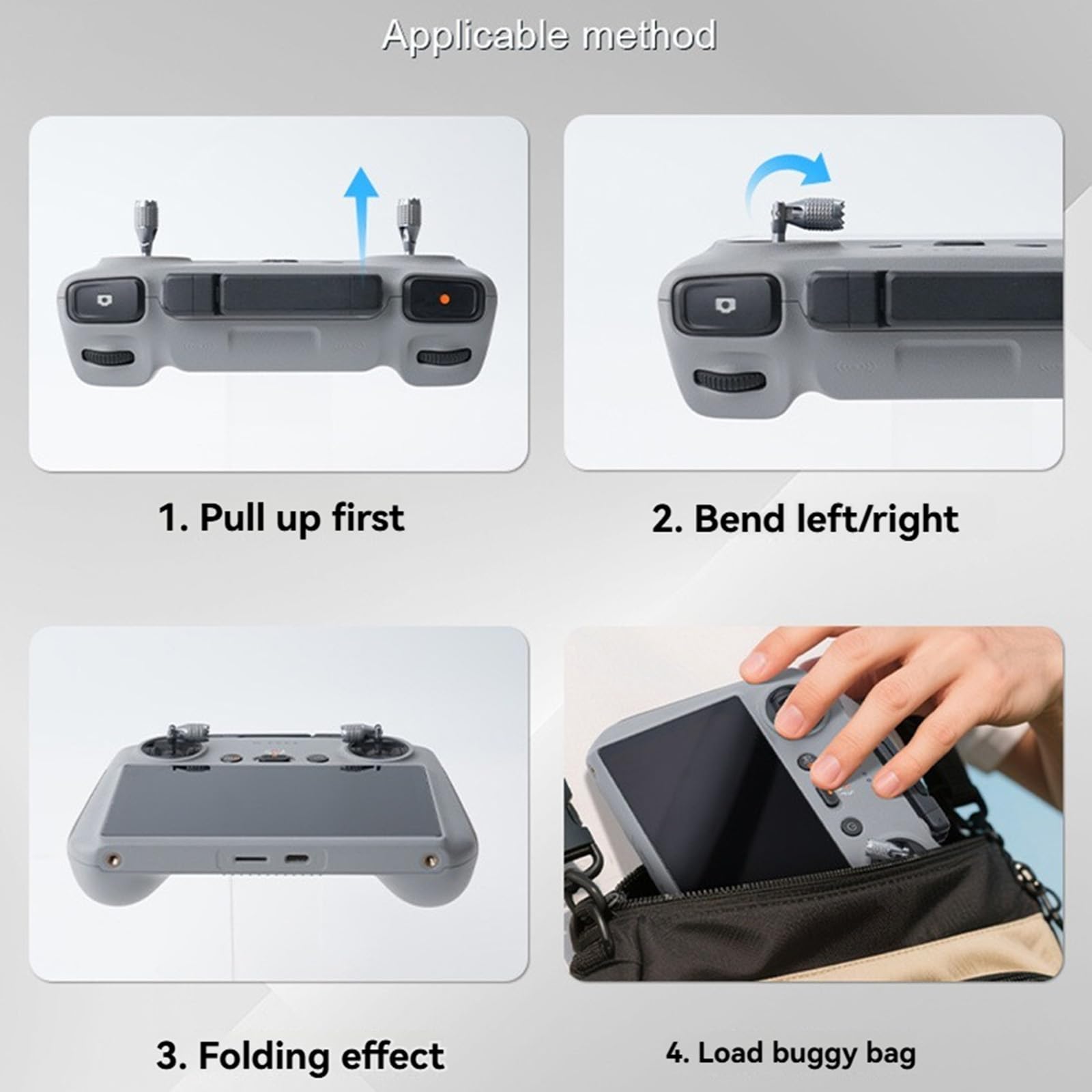 Applicable method

1. Pull up first

2. Bend left/right

3. Folding effect

4. Load buggy bag