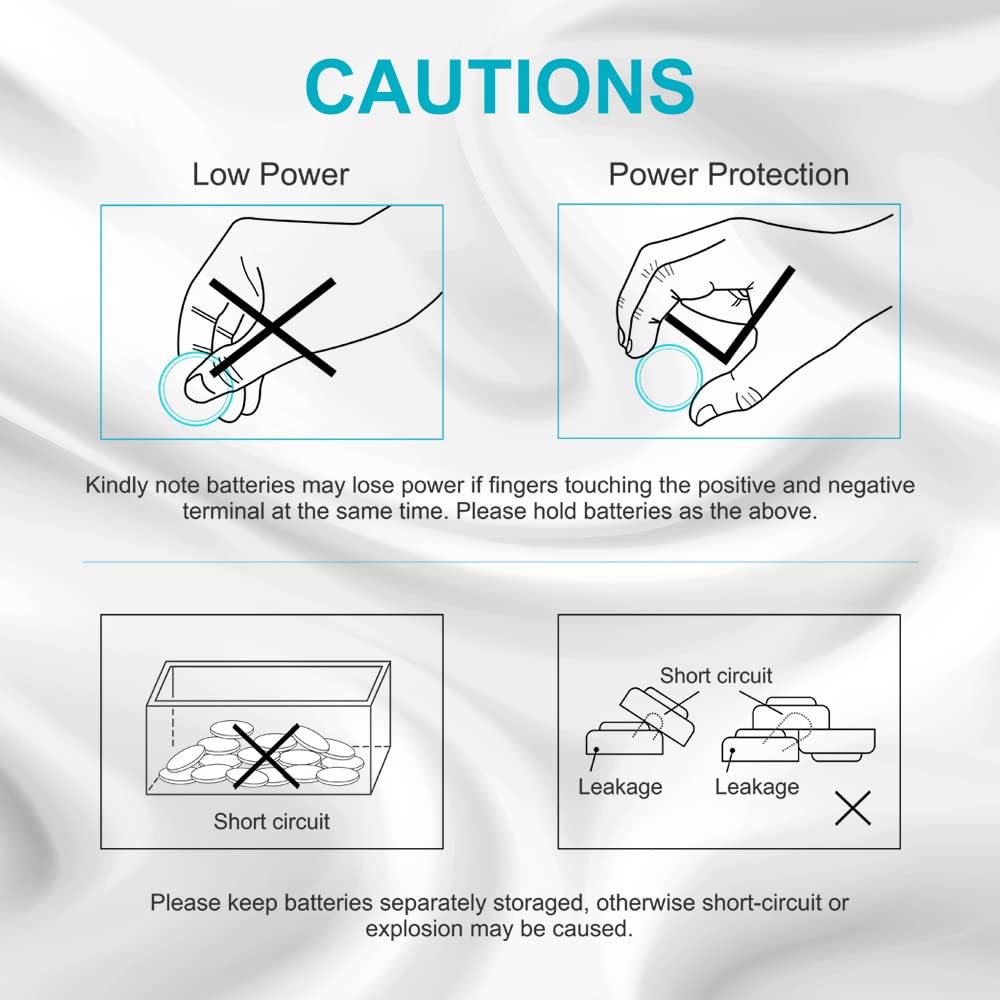 CAUTIONS

Low Power

Power Protection

Kindly note batteries may lose power if fingers touching the positive and negative terminal at the same time. Please hold batteries as the above.

Short circuit

Short circuit

Leakage

Leakage

Please keep batteries separately storaged, otherwise short-circuit or explosion may be caused.