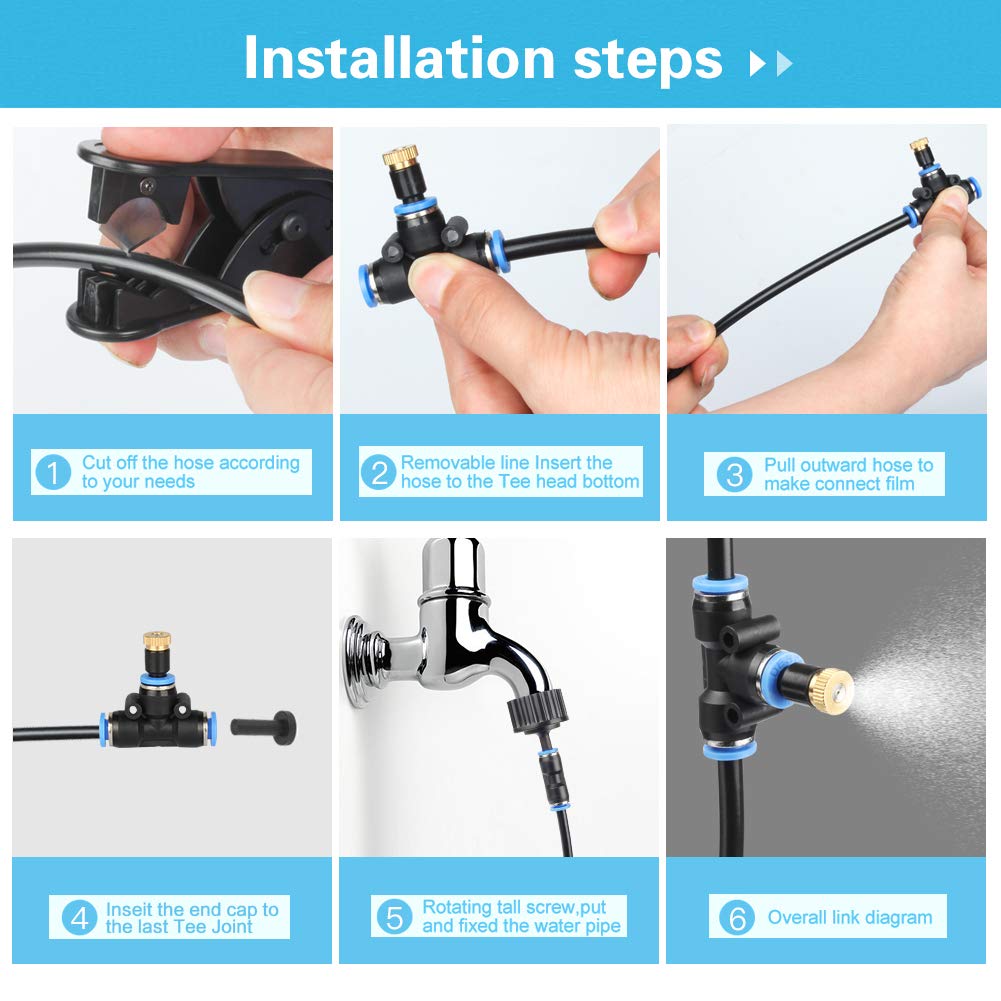 Installation steps

1 Cut off the hose according to your needs

2 Removable line Insert the hose to the Tee head bottom

3 Pull outward hose to make connect film

4 Inseit the end cap to the last Tee Joint

5 Rotating tall screw,put and fixed the water pipe

6 Overall link diagram