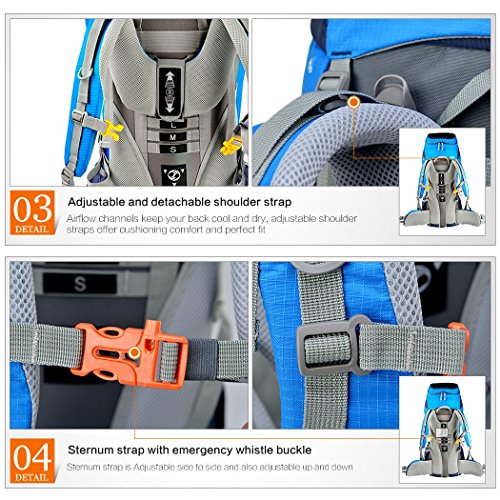 L
M
S

03
DETAIL

Adjustable and detachable shoulder strap

Airflow channels keep your back cool and dry, adjustable shoulder straps offer cushioning comfort and perfect fit

S

04
DETAIL

Sternum strap with emergency whistle buckle

Sternum strap is Adjustable side to side and also adjustable up and down