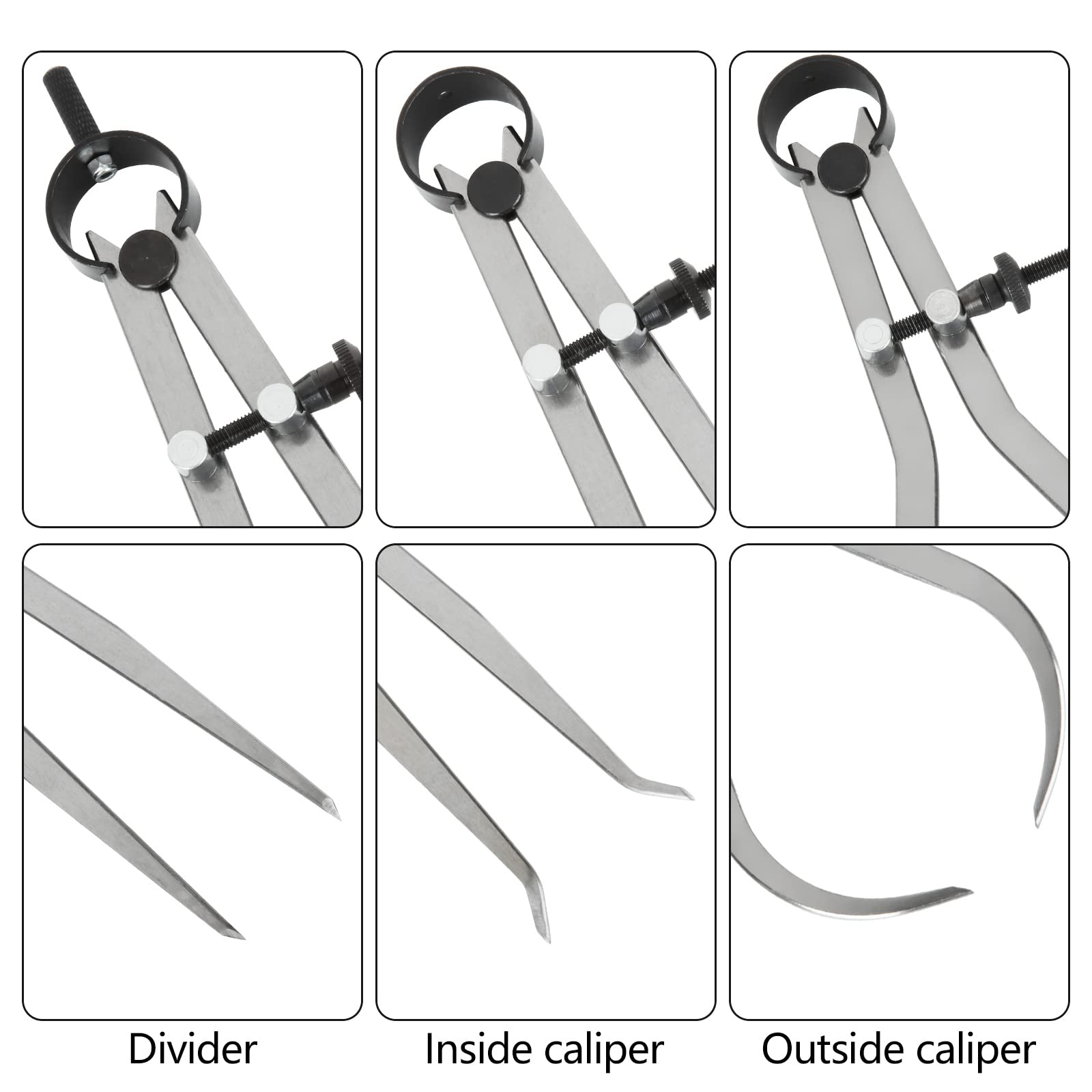 Divider

Inside caliper

Outside caliper