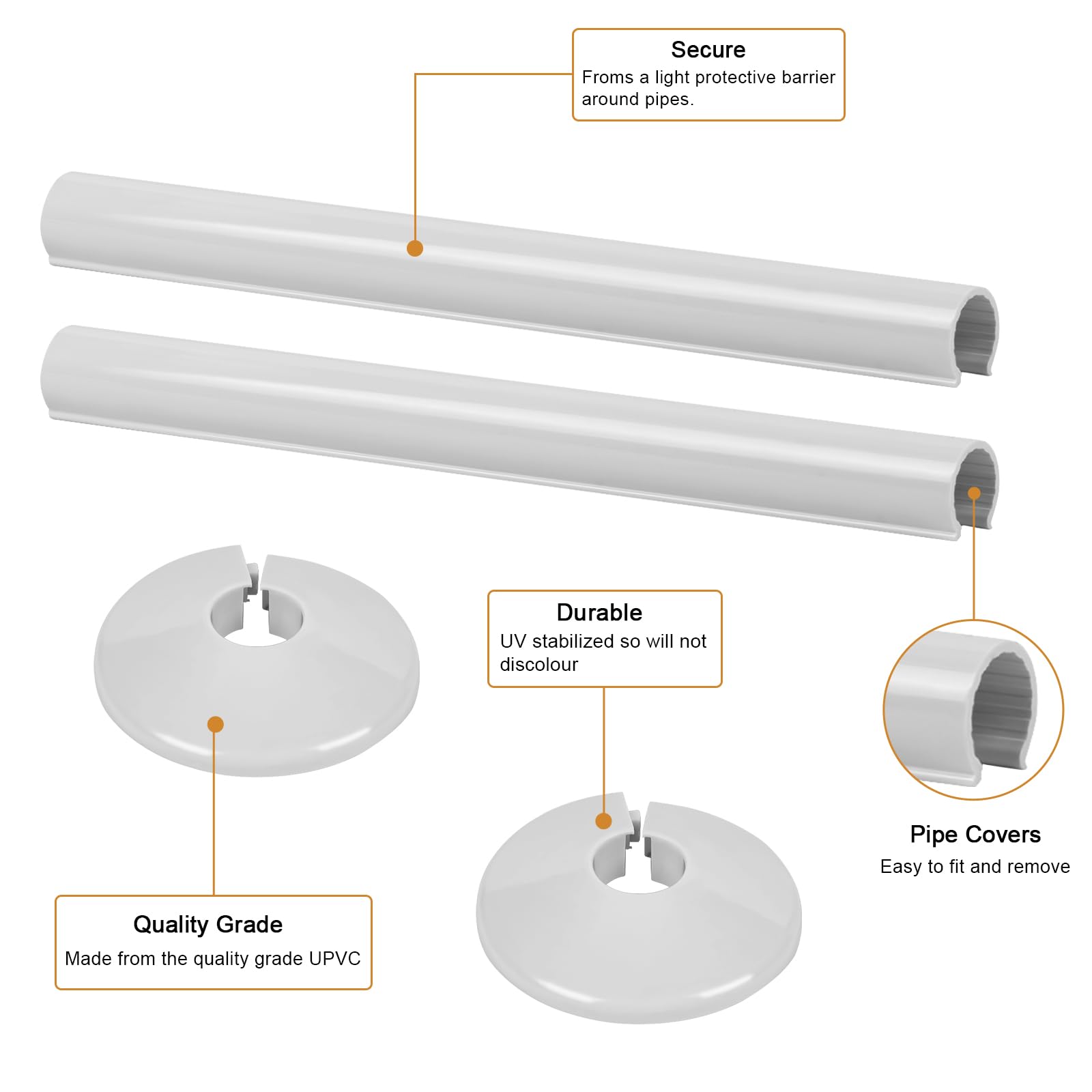 Secure
Froms a light protective barrier around pipes.

Durable
UV stabilized so will not discolour

Pipe Covers
Easy to fit and remove

Quality Grade
Made from the quality grade UPVC