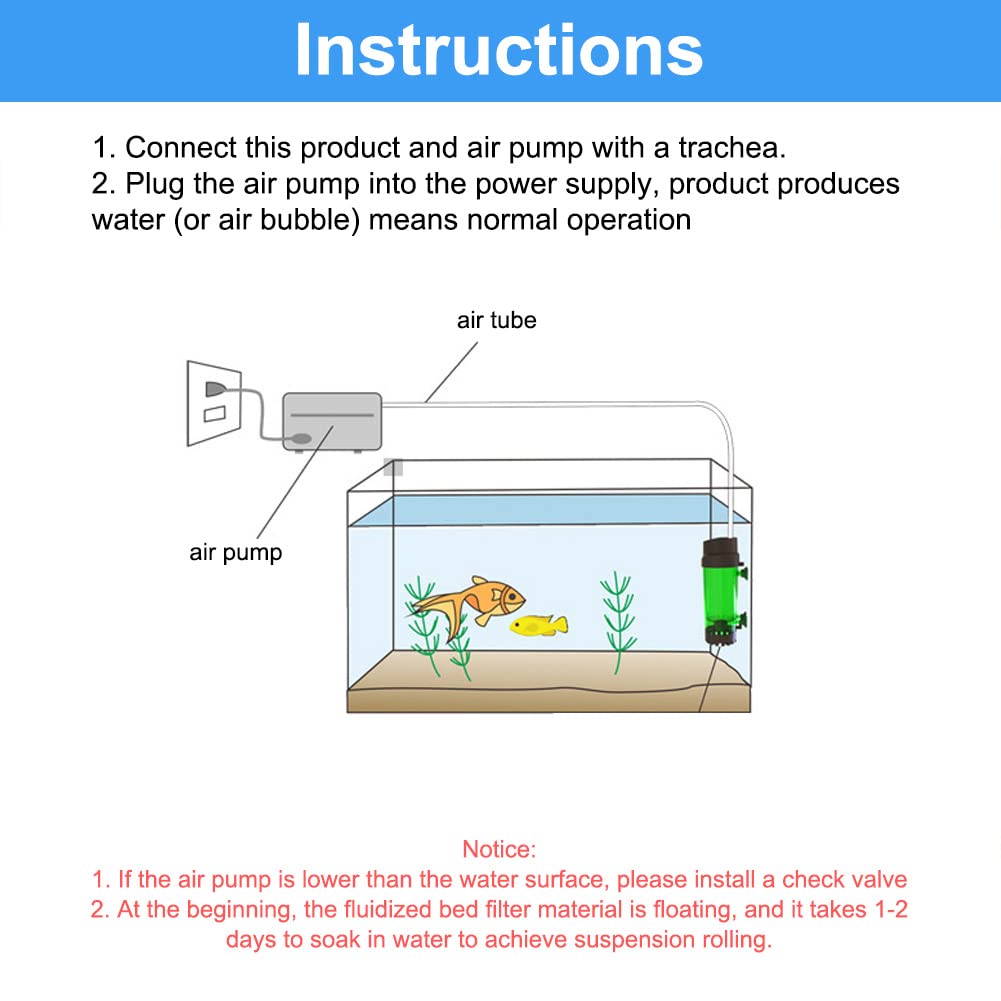 Instructions

1. Connect this product and air pump with a trachea.
2. Plug the air pump into the power supply, product produces water (or air bubble) means normal operation

air tube

air pump

Notice:
1. If the air pump is lower than the water surface, please install a check valve
2. At the beginning, the fluidized bed filter material is floating, and it takes 1-2 days to soak in water to achieve suspension rolling.