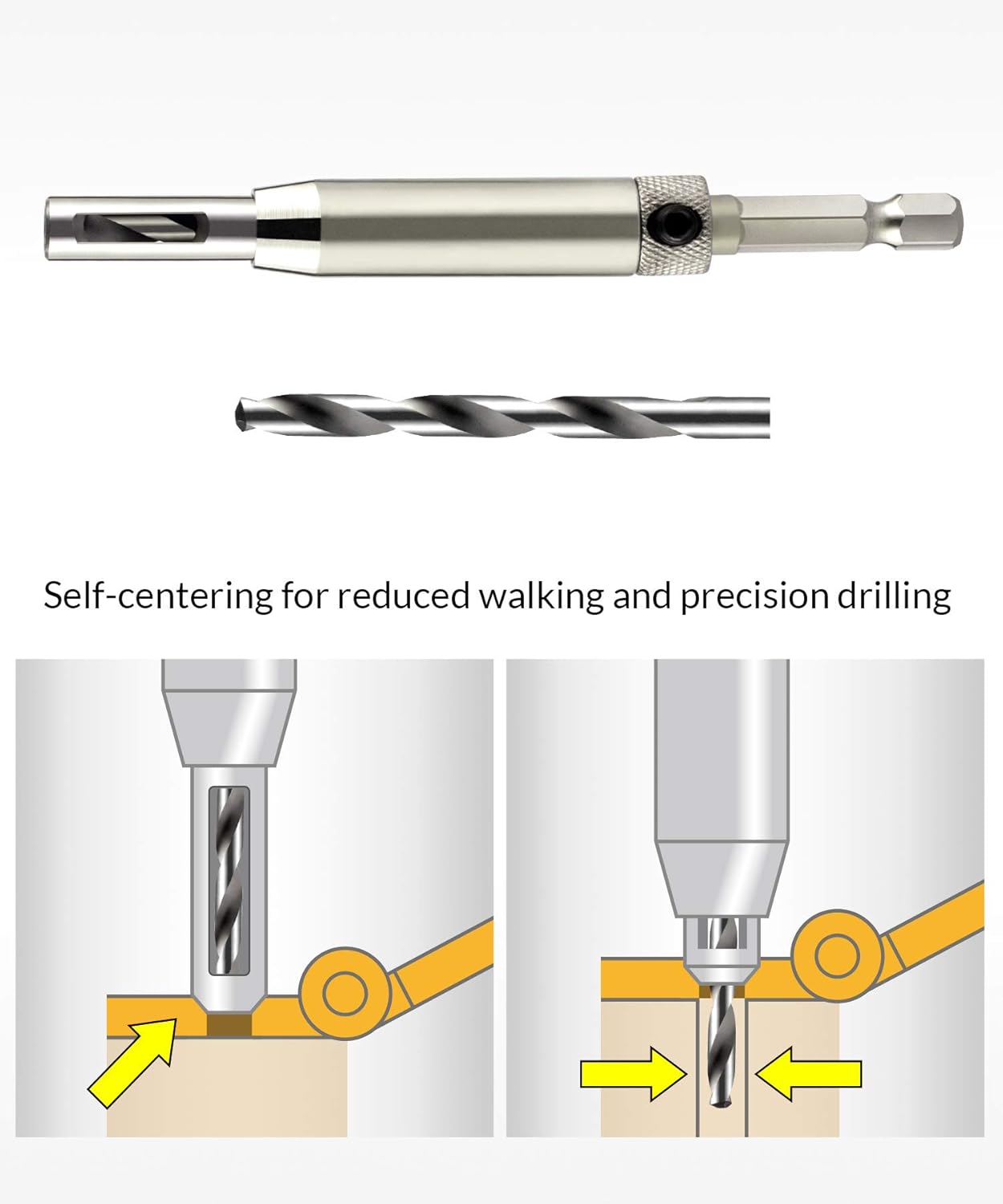 Self-centering for reduced walking and precision drilling