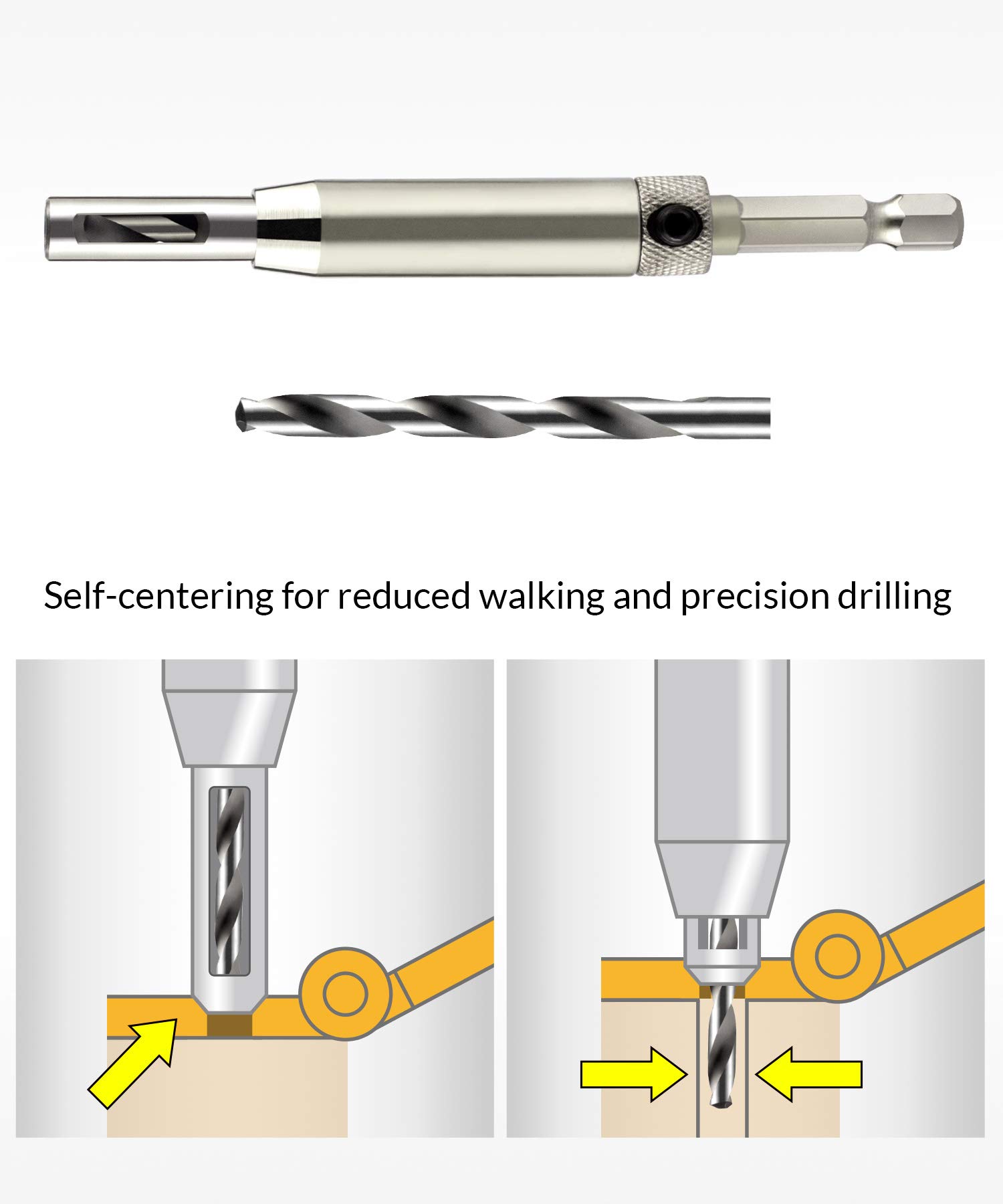 Self-centering for reduced walking and precision drilling