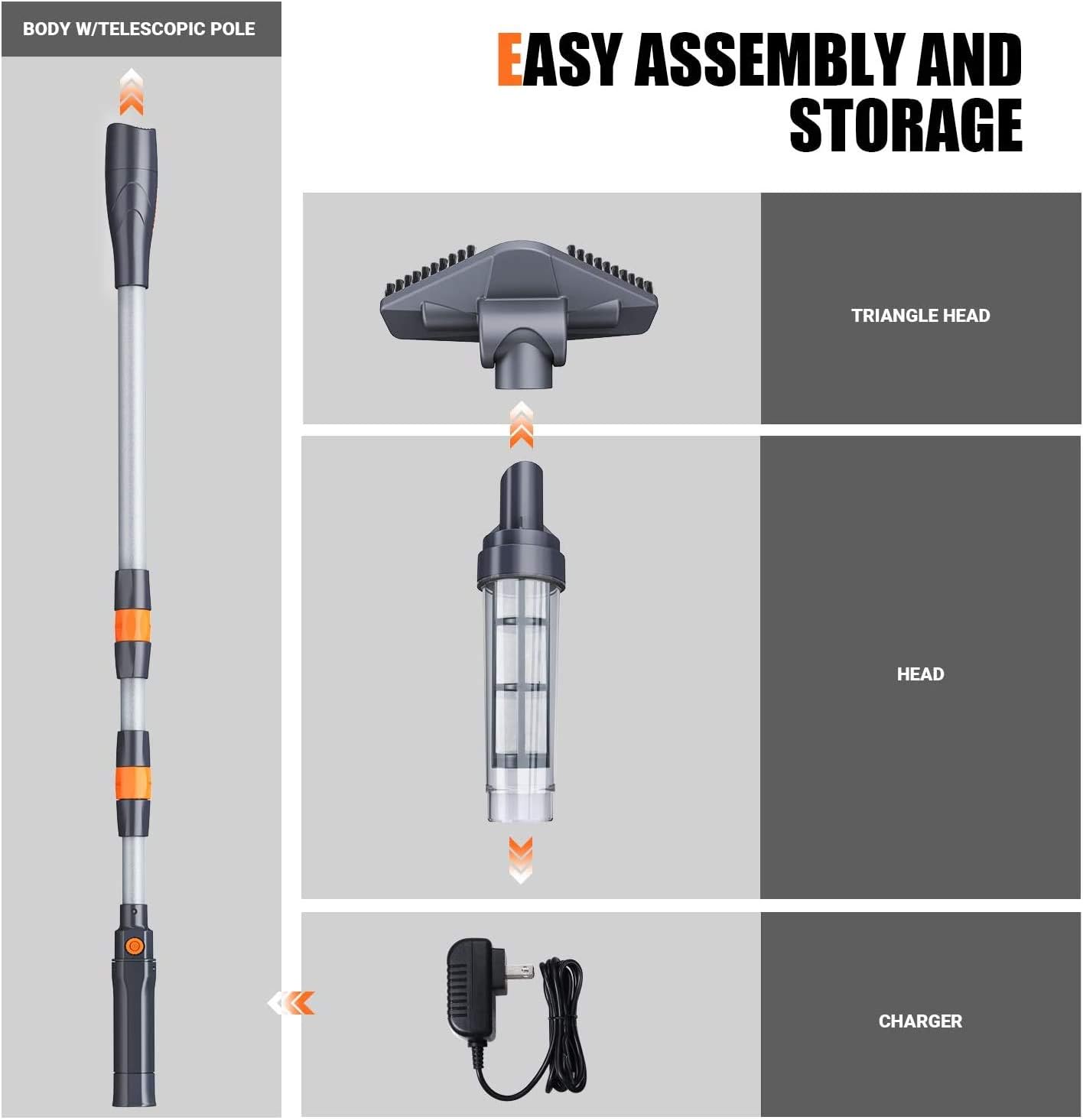 BODY W/TELESCOPIC POLE

EASY ASSEMBLY AND STORAGE

TRIANGLE HEAD

HEAD

CHARGER