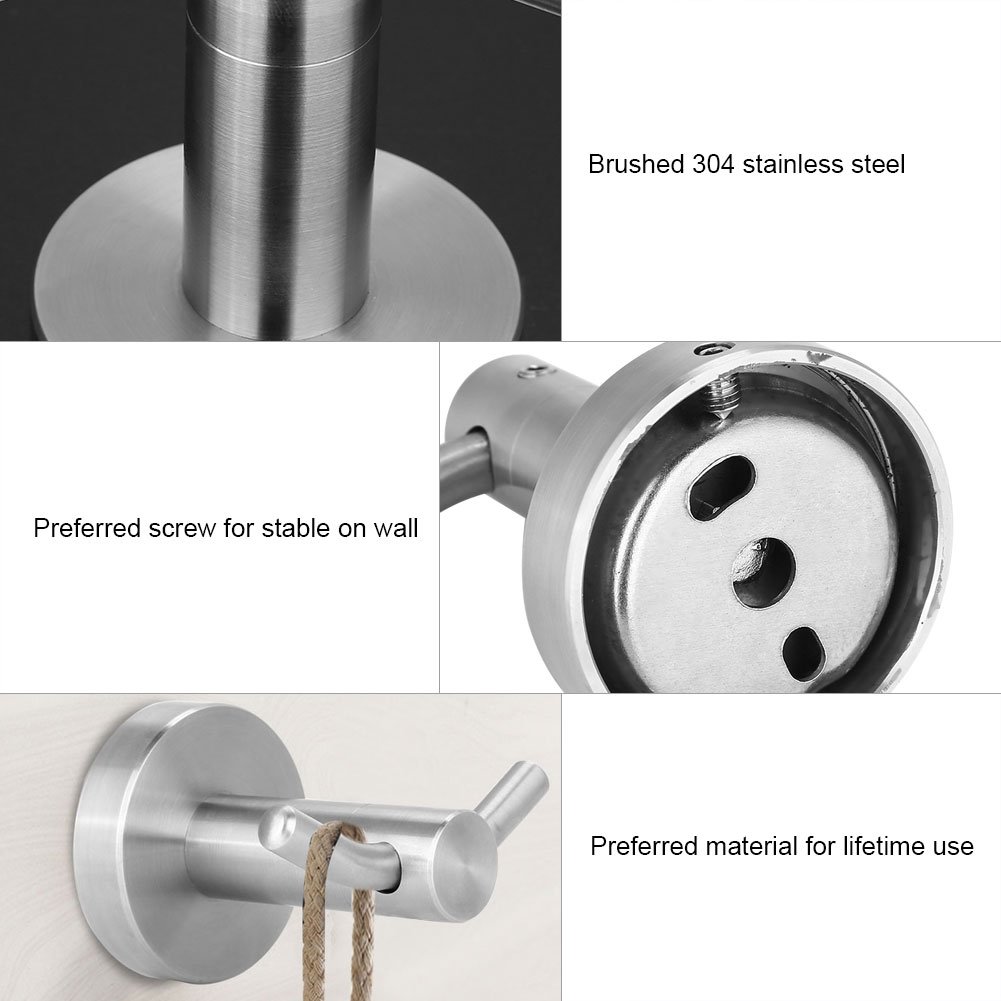 Brushed 304 stainless steel

Preferred screw for stable on wall

Preferred material for lifetime use