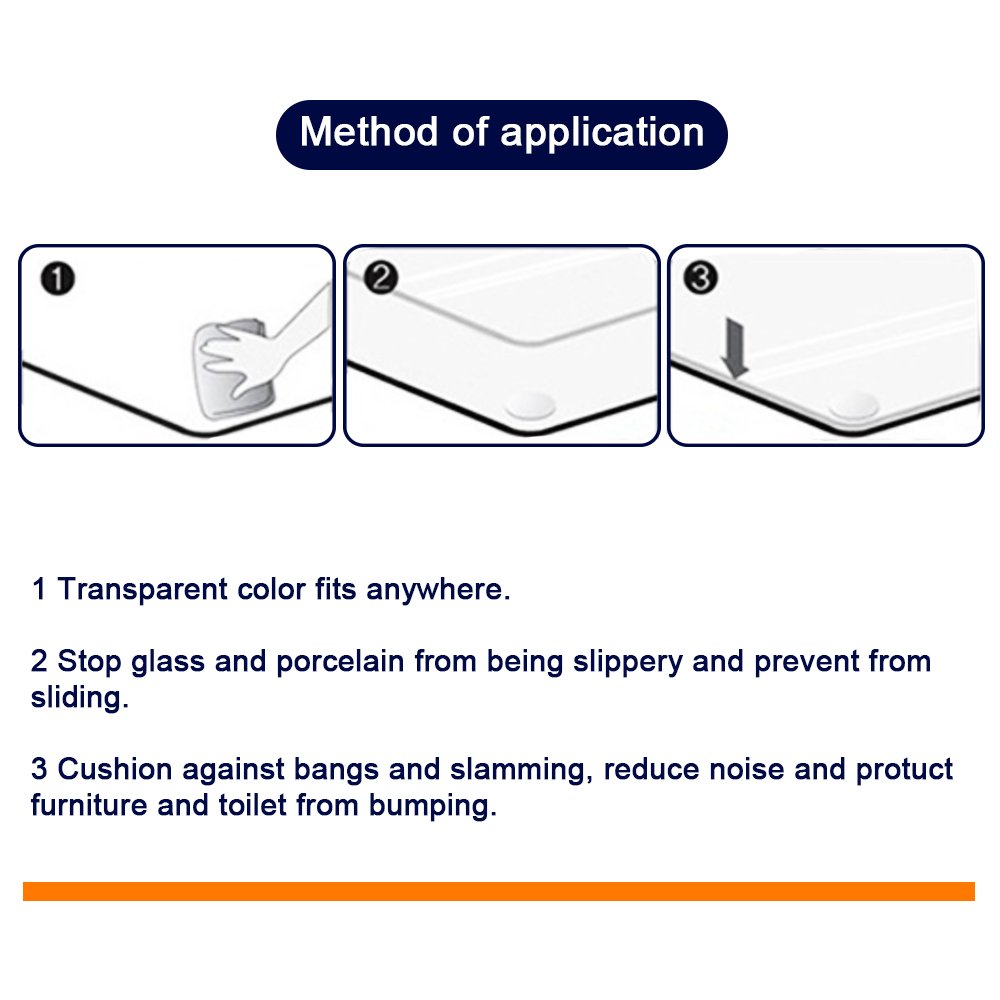 Method of application

1

2

3

1 Transparent color fits anywhere.

2 Stop glass and porcelain from being slippery and prevent from sliding.

3 Cushion against bangs and slamming, reduce noise and protuct furniture and toilet from bumping.