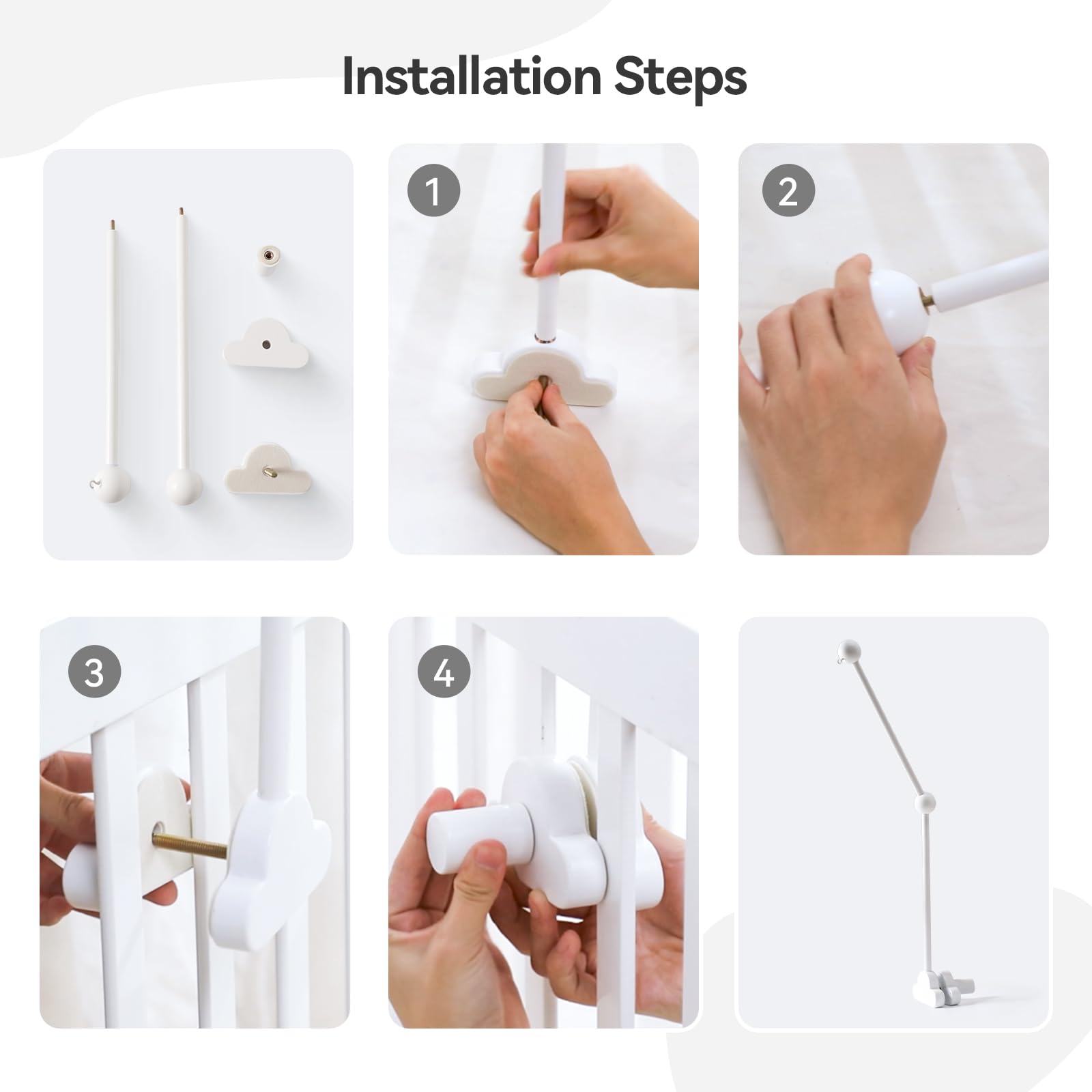 Installation Steps

1

2

3

4