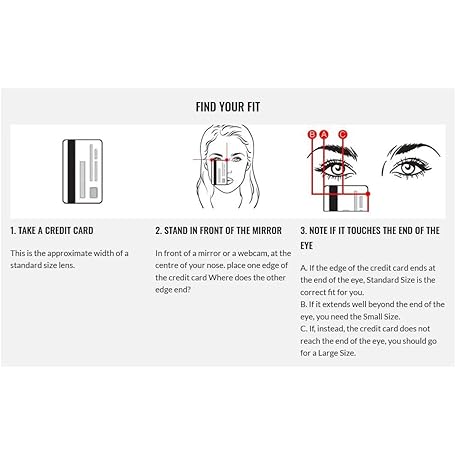 FIND YOUR FIT

B A C

1. TAKE A CREDIT CARD

This is the approximate width of a standard size lens.

2. STAND IN FRONT OF THE MIRROR

In front of a mirror or a webcam, at the centre of your nose. place one edge of the credit card Where does the other edge end?

3. NOTE IF IT TOUCHES THE END OF THE EYE

A. If the edge of the credit card ends at the end of the eye, Standard Size is the correct fit for you.
B. If it extends well beyond the end of the eye, you need the Small Size.
C. If, instead, the credit card does not reach the end of the eye, you should go for a Large Size.