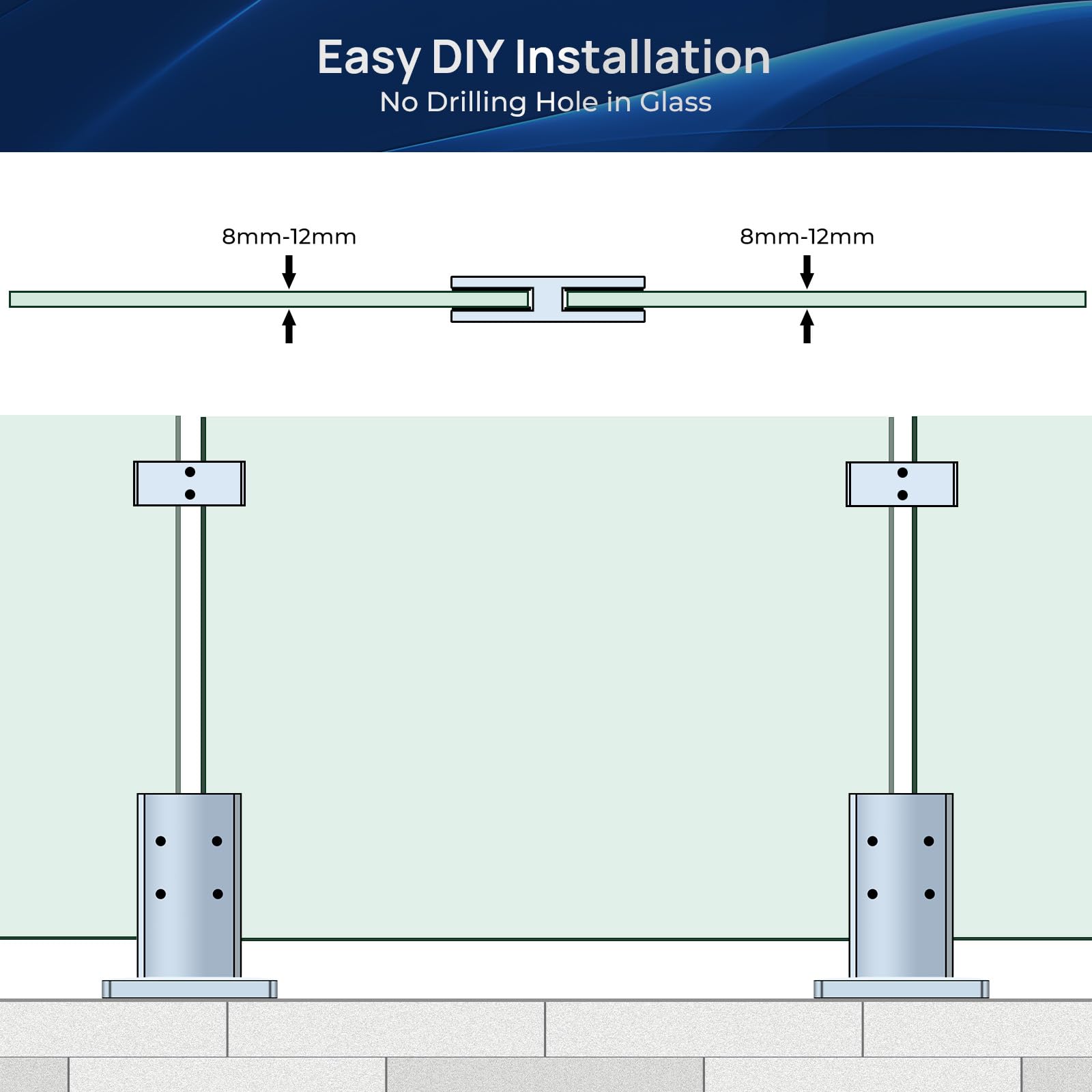 Easy DIY Installation
No Drilling Hole in Glass

8mm-12mm

8mm-12mm