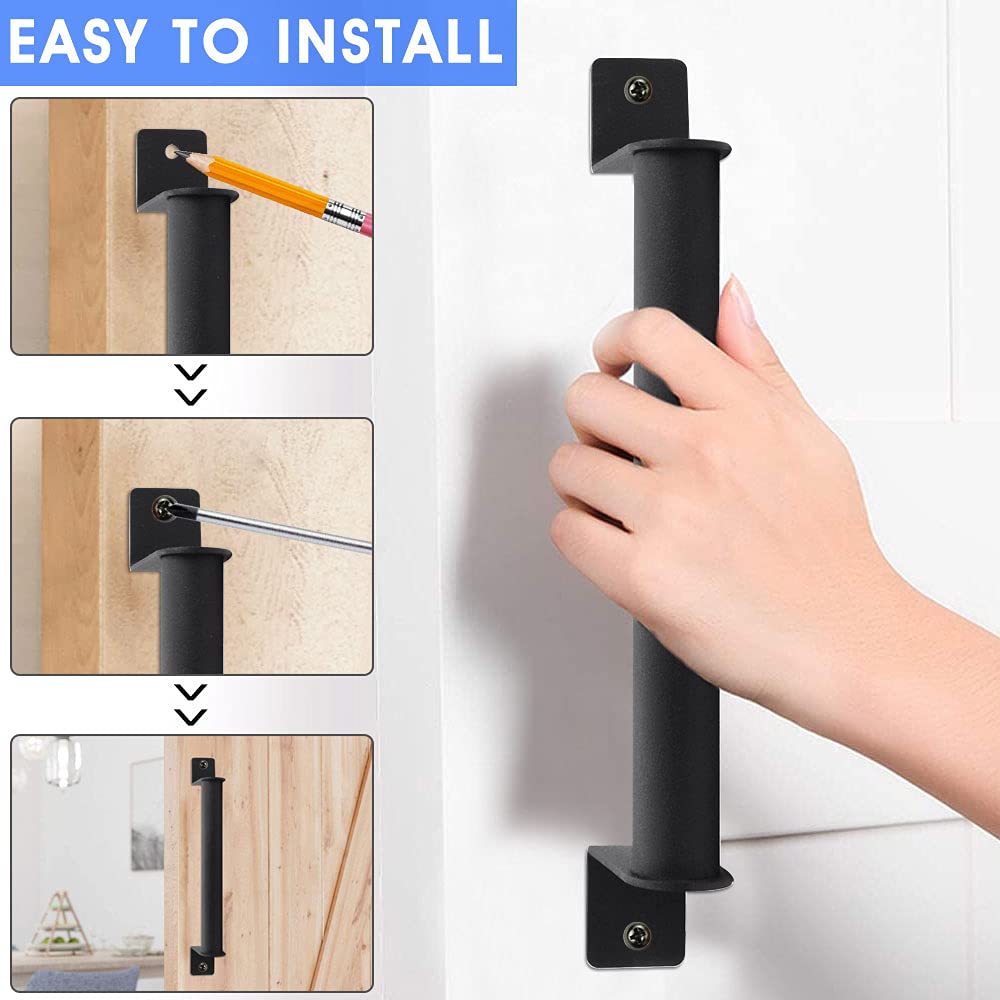 EASY TO INSTALL