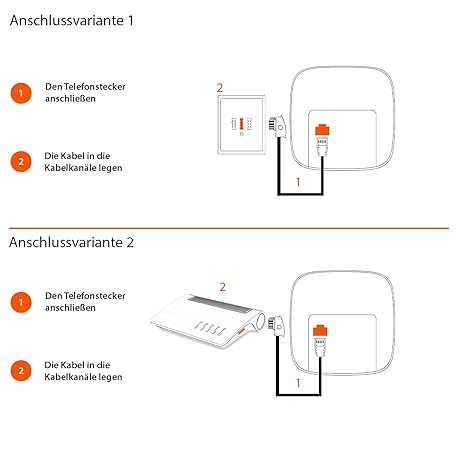 Anschlussvariante 1

1 Den Telefonstecker anschließen

2 Die Kabel in die Kabelkanäle legen

2

1

Anschlussvariante 2

1 Den Telefonstecker anschließen

2 Die Kabel in die Kabelkanäle legen

2

1