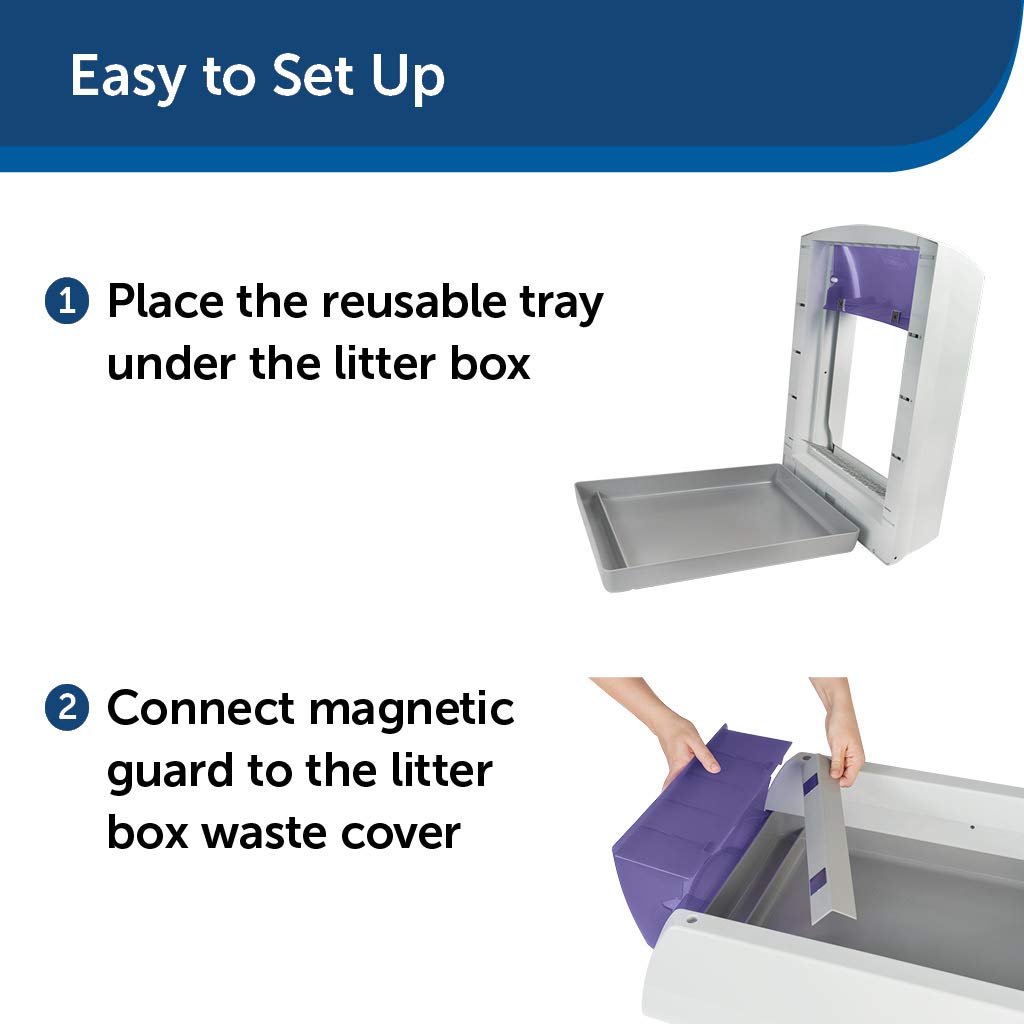 Easy to Set Up

1 Place the reusable tray under the litter box

2 Connect magnetic guard to the litter box waste cover