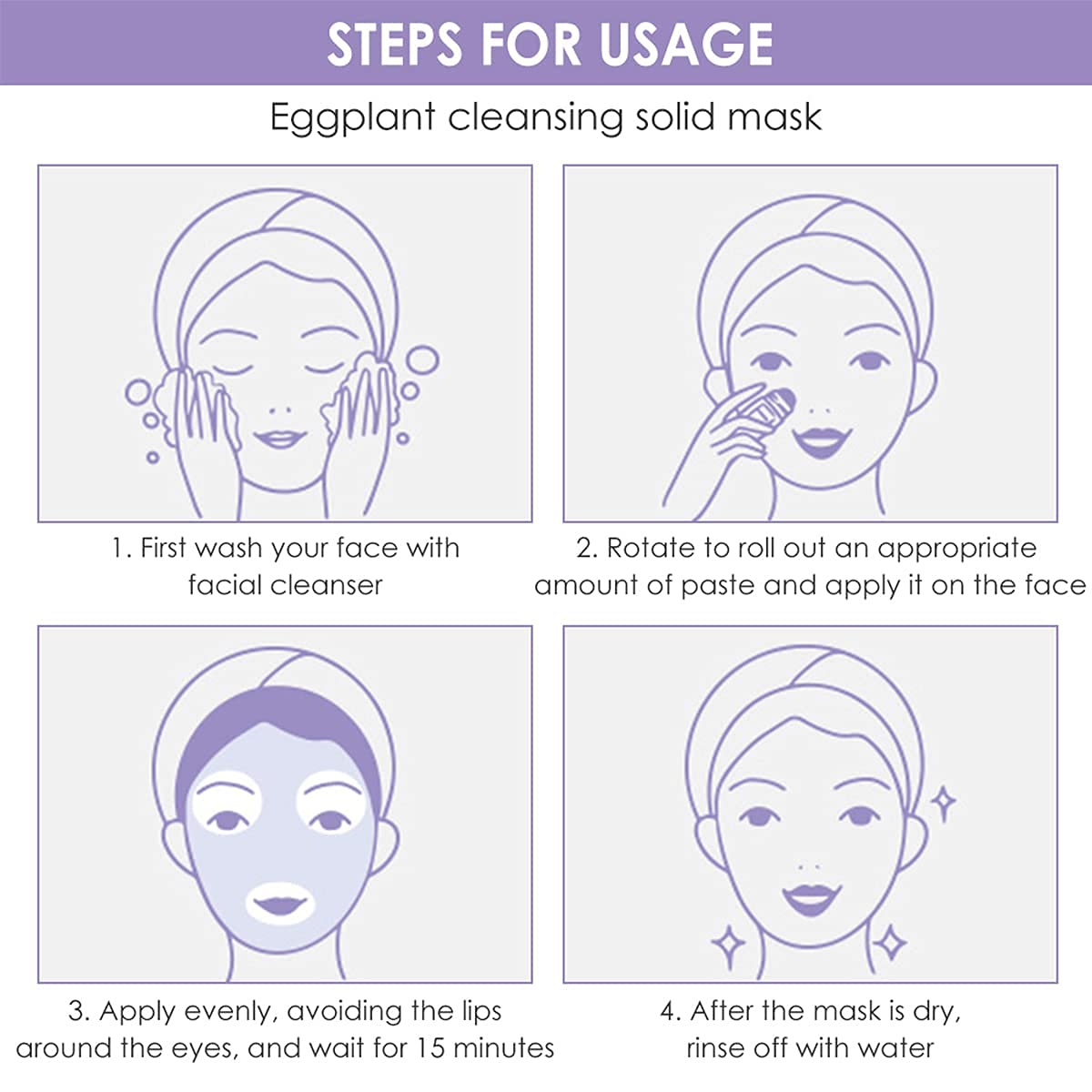 STEPS FOR USAGE

Eggplant cleansing solid mask

1. First wash your face with facial cleanser

2. Rotate to roll out an appropriate amount of paste and apply it on the face

3. Apply evenly, avoiding the lips around the eyes, and wait for 15 minutes

4. After the mask is dry, rinse off with water