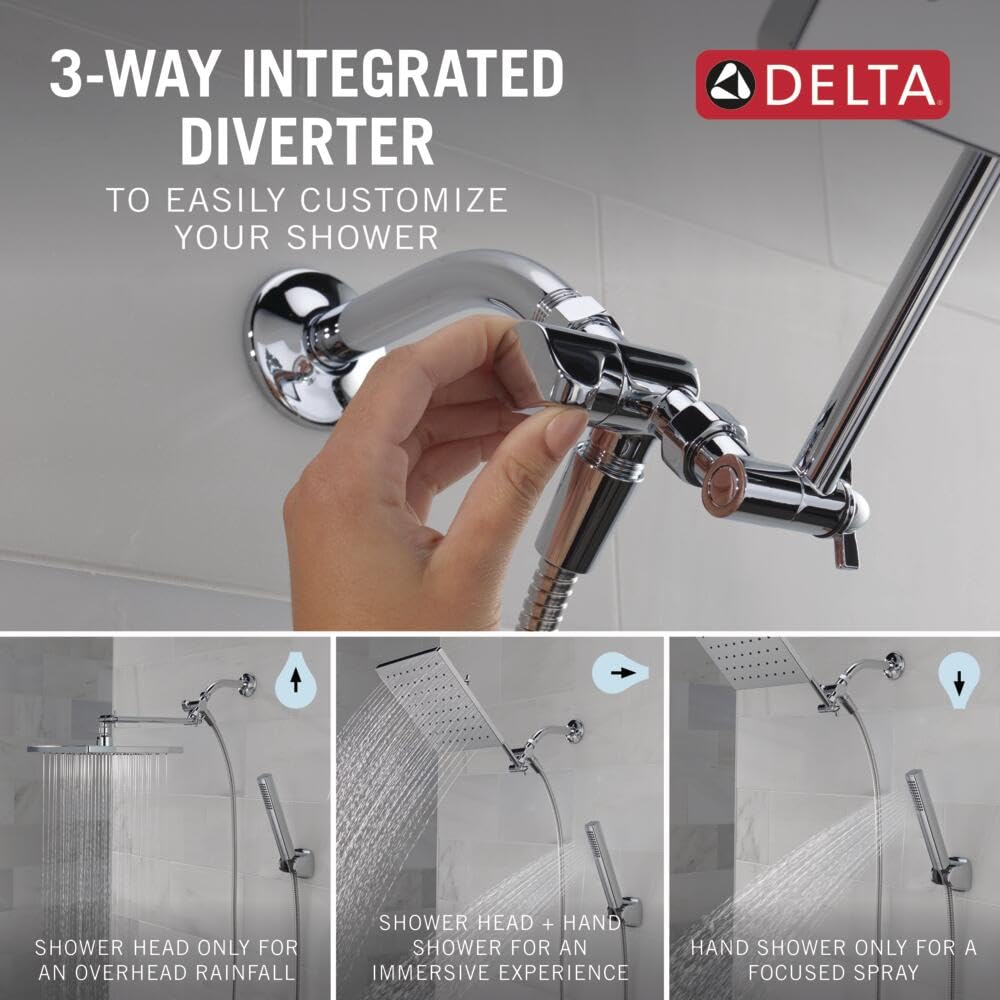 3-WAY INTEGRATED DIVERTER

TO EASILY CUSTOMIZE YOUR SHOWER

DELTA

SHOWER HEAD ONLY FOR AN OVERHEAD RAINFALL

SHOWER HEAD + HAND SHOWER FOR AN IMMERSIVE EXPERIENCE

HAND SHOWER ONLY FOR A FOCUSED SPRAY