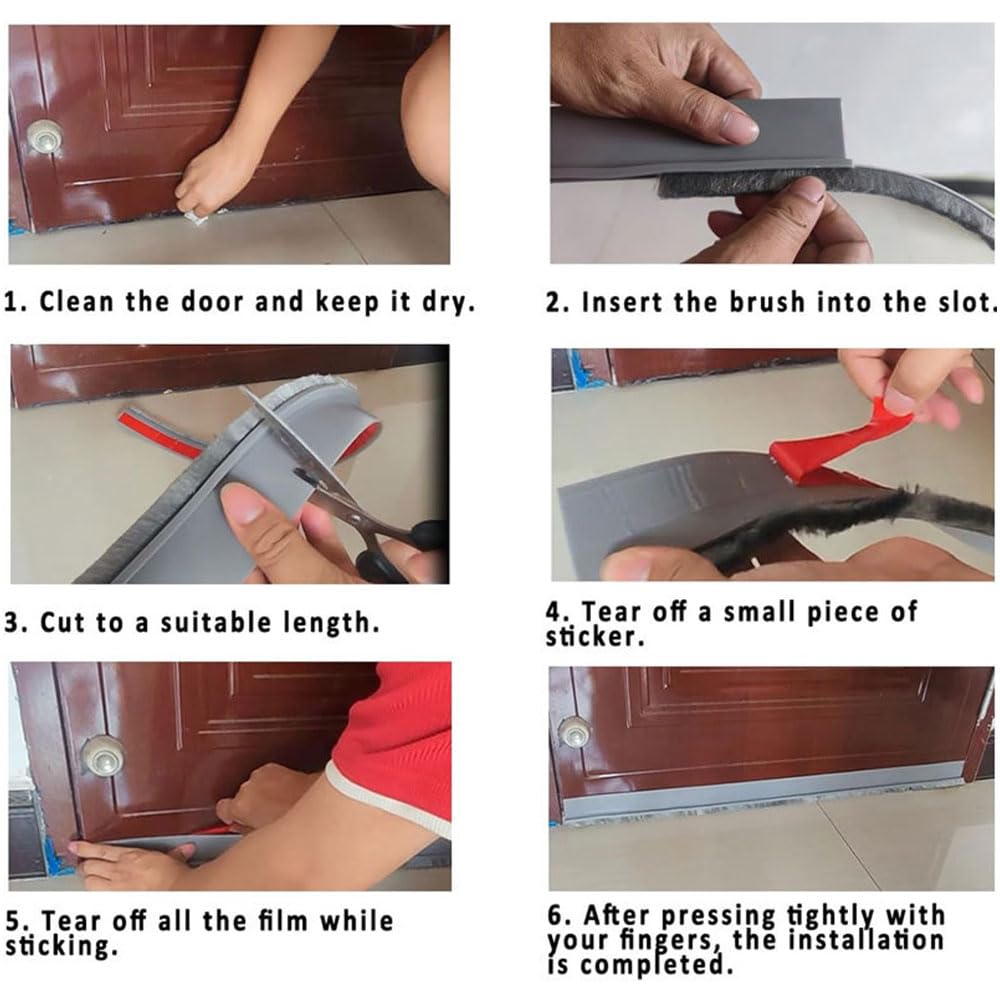 1. Clean the door and keep it dry.

2. Insert the brush into the slot.

3. Cut to a suitable length.

4. Tear off a small piece of sticker.

5. Tear off all the film while sticking.

6. After pressing tightly with your fingers, the installation is completed.