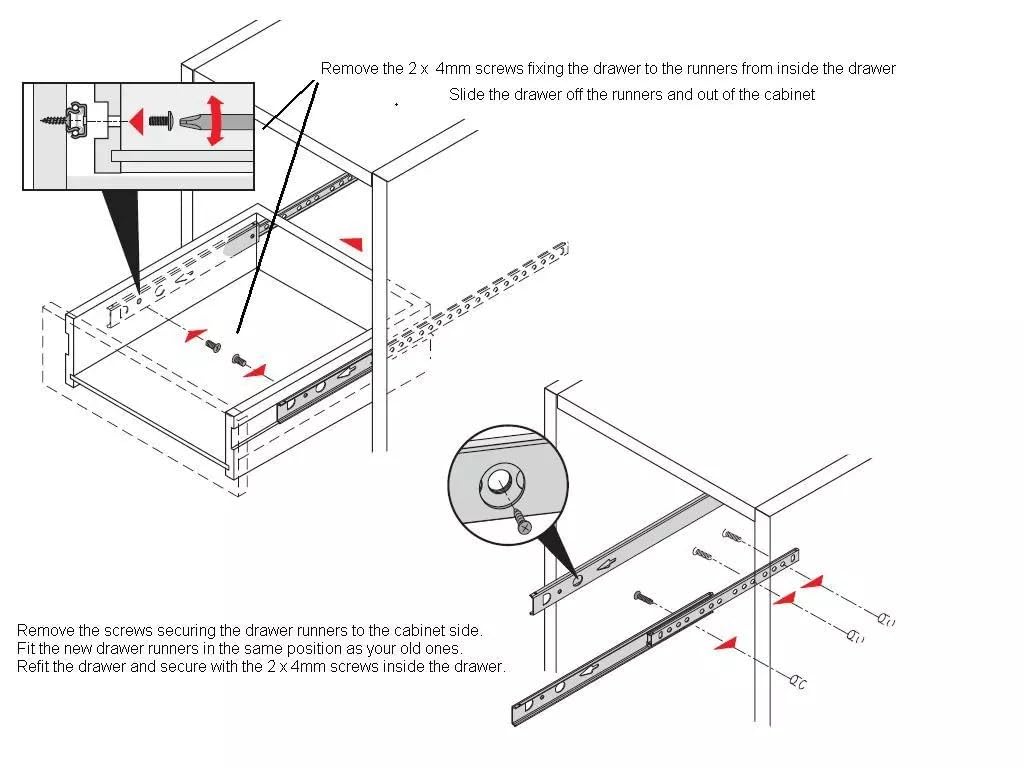 Remove the 2 x 4mm screws fixing the drawer to the runners from inside the drawer

Slide the drawer off the runners and out of the cabinet

Remove the screws securing the drawer runners to the cabinet side.
Fit the new drawer runners in the same position as your old ones.
Refit the drawer and secure with the 2 x 4mm screws inside the drawer.