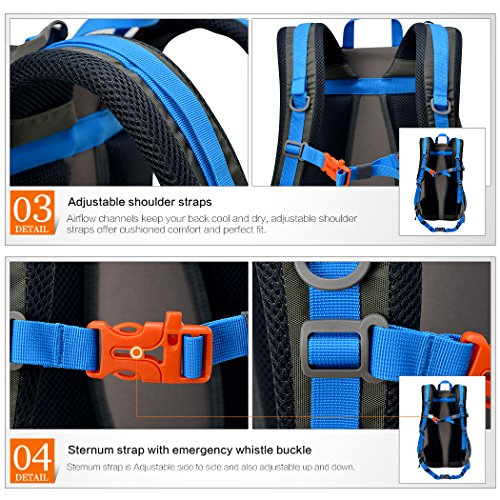 03
DETAIL

Adjustable shoulder straps

Airflow channels keep your back cool and dry, adjustable shoulder straps offer cushioned comfort and perfect fit.

04
DETAIL

Sternum strap with emergency whistle buckle

Sternum strap is Adjustable side to side and also adjustable up and down.