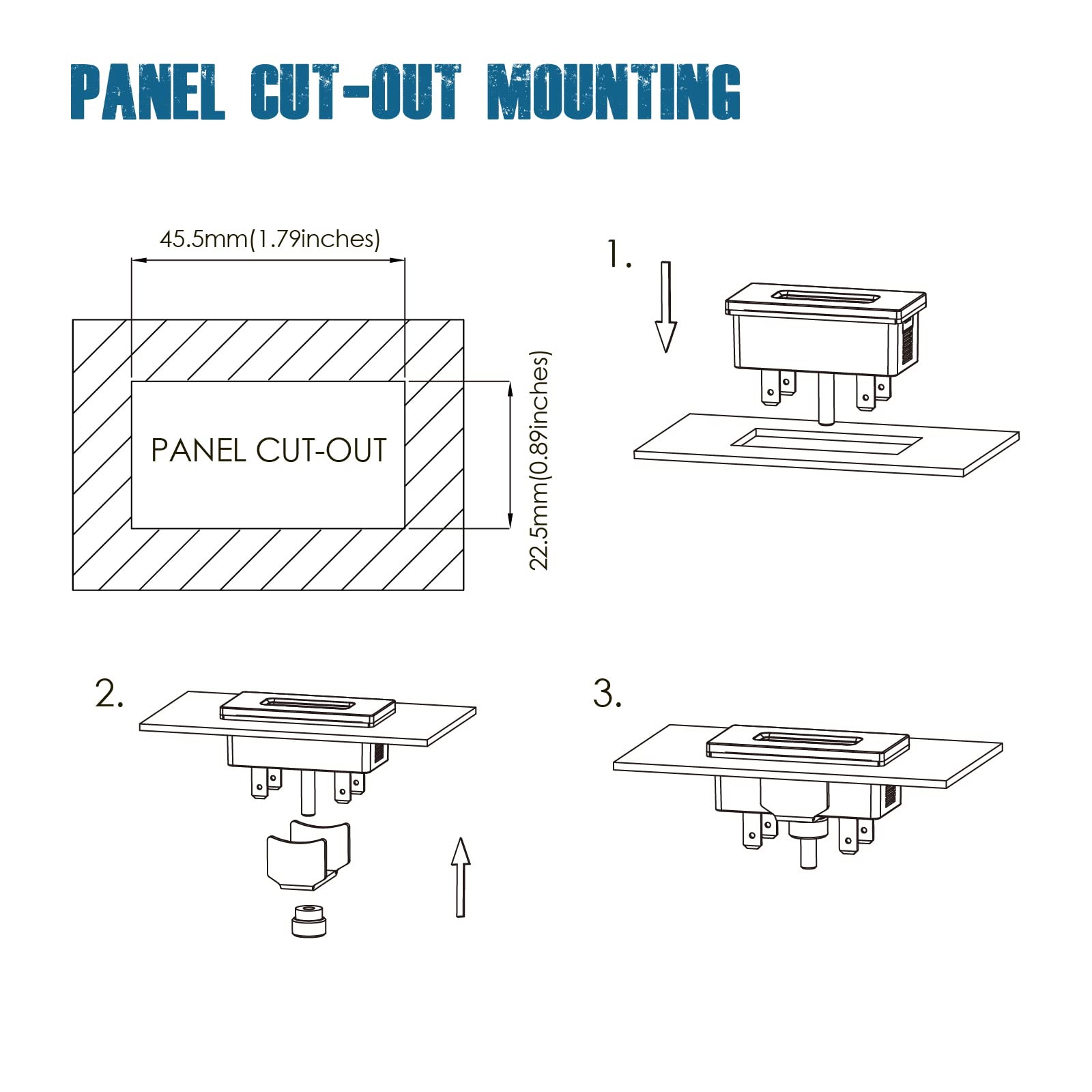 PANEL CUT-OUT MOUNTING

45.5mm(1.79inches)

PANEL CUT-OUT

22.5mm(0.89inches)

1.

2.

3.