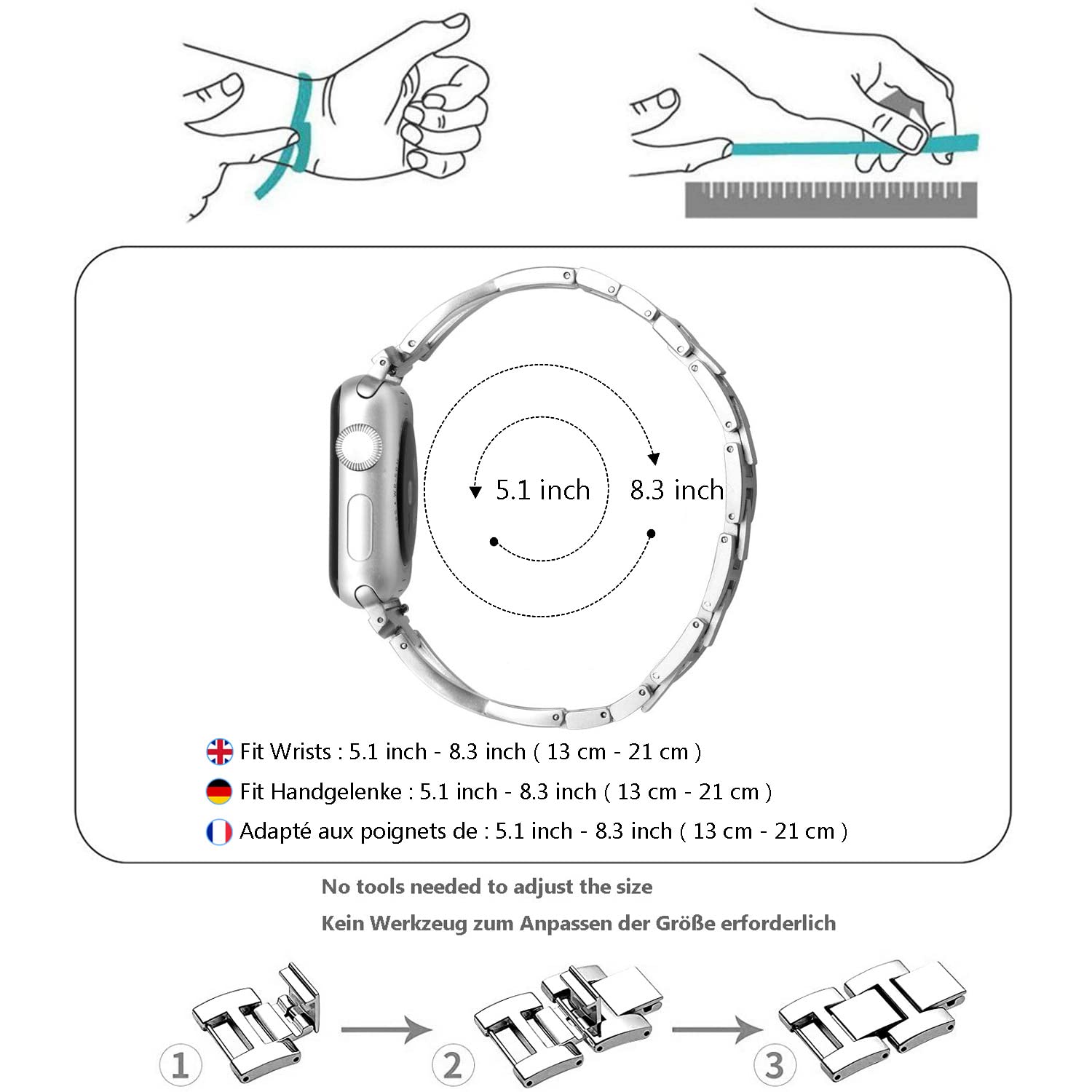 5.1 inch
8.3 inch

Fit Wrists : 5.1 inch - 8.3 inch ( 13 cm - 21 cm )

Fit Handgelenke : 5.1 inch - 8.3 inch ( 13 cm - 21 cm )

Adapté aux poignets de : 5.1 inch - 8.3 inch ( 13 cm - 21 cm )

No tools needed to adjust the size

Kein Werkzeug zum Anpassen der Größe erforderlich

1
2
3