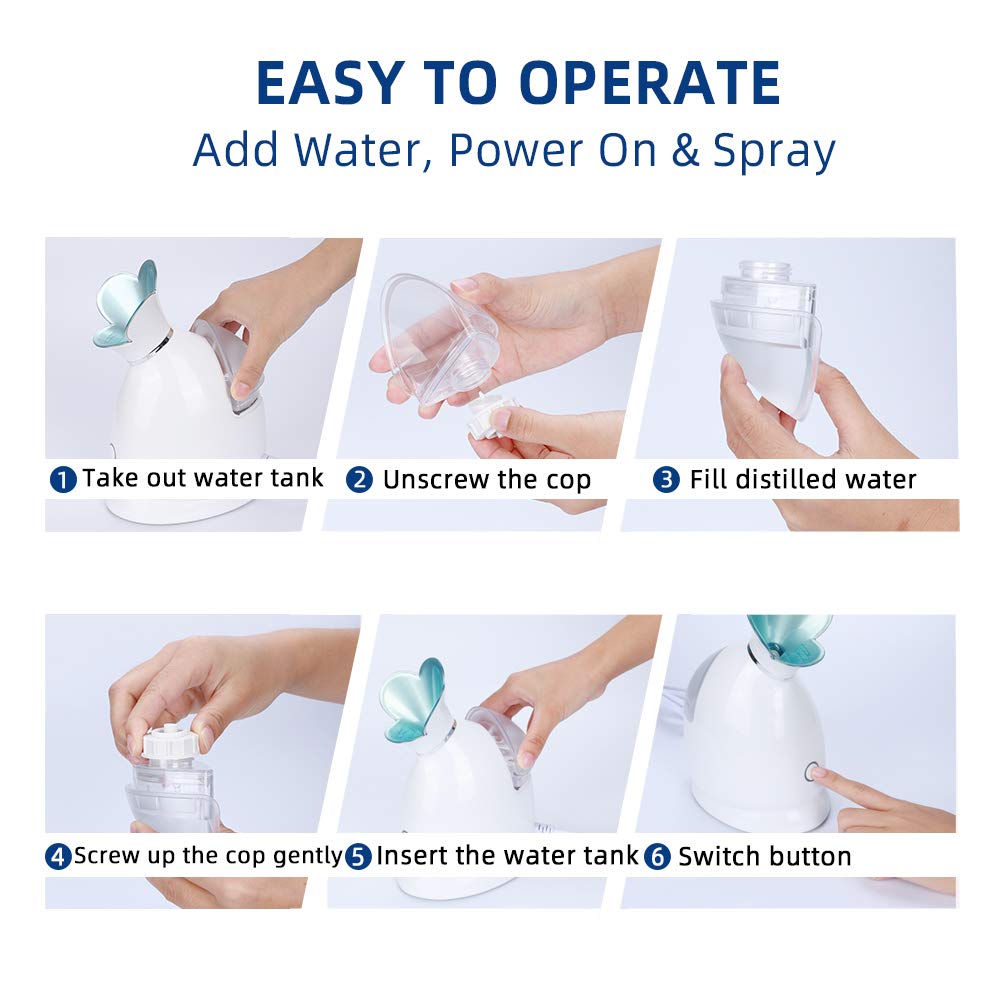 EASY TO OPERATE
Add Water, Power On & Spray

1 Take out water tank
2 Unscrew the cop
3 Fill distilled water

4 Screw up the cop gently
5 Insert the water tank
6 Switch button