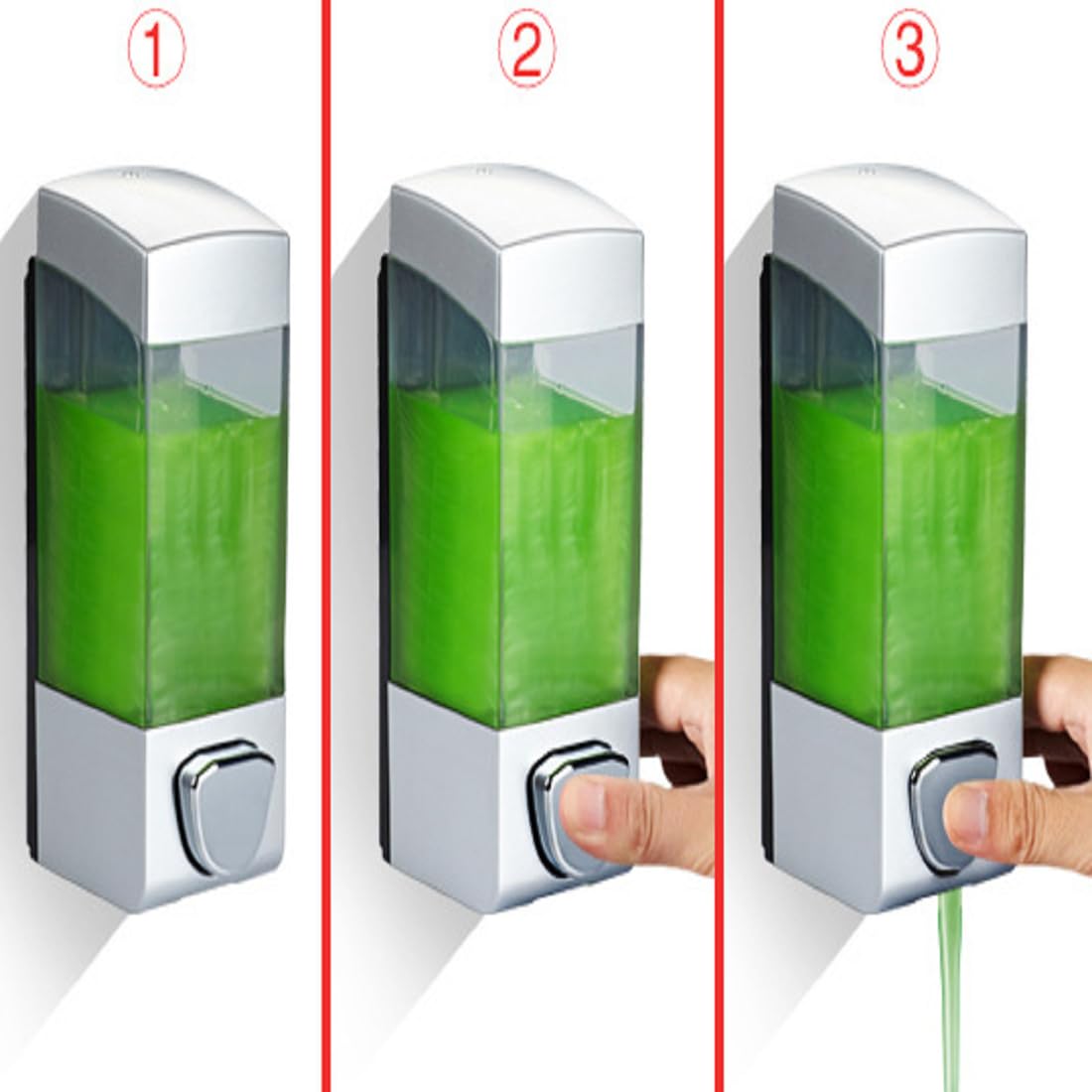 ①

②

③