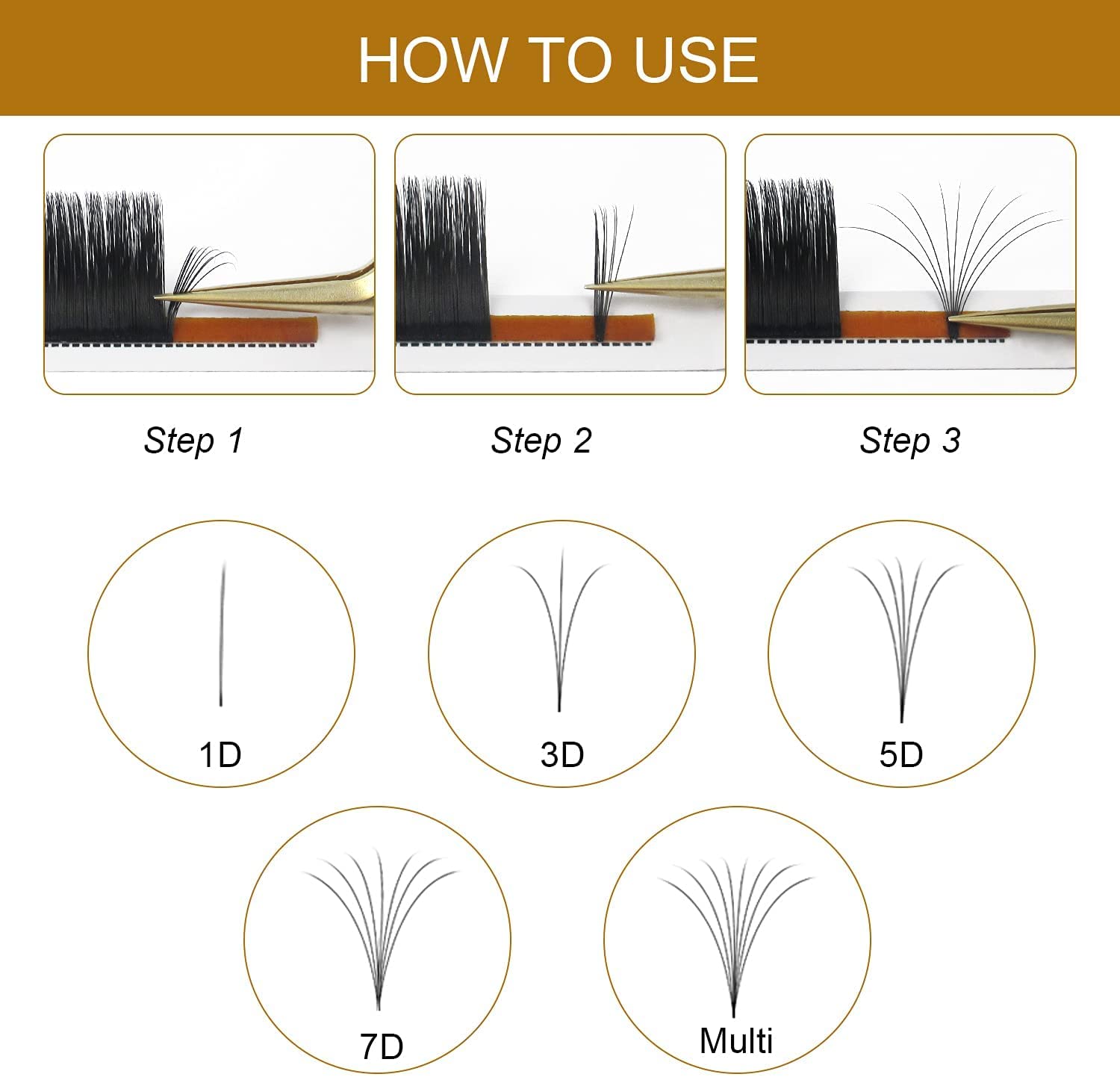 HOW TO USE

Step 1

Step 2

Step 3

1D

3D

5D

7D

Multi