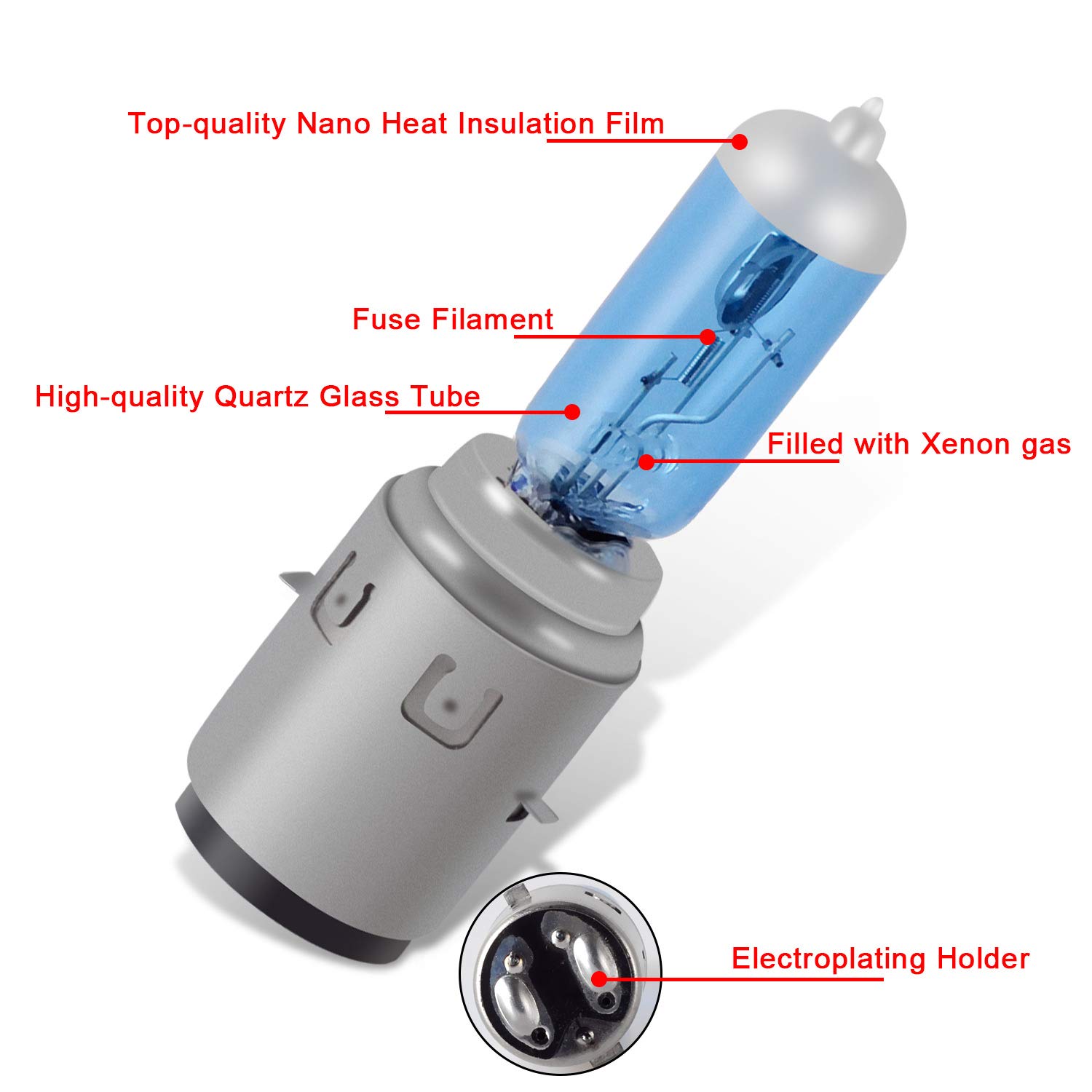 Top-quality Nano Heat Insulation Film

Fuse Filament

High-quality Quartz Glass Tube

Filled with Xenon gas

Electroplating Holder