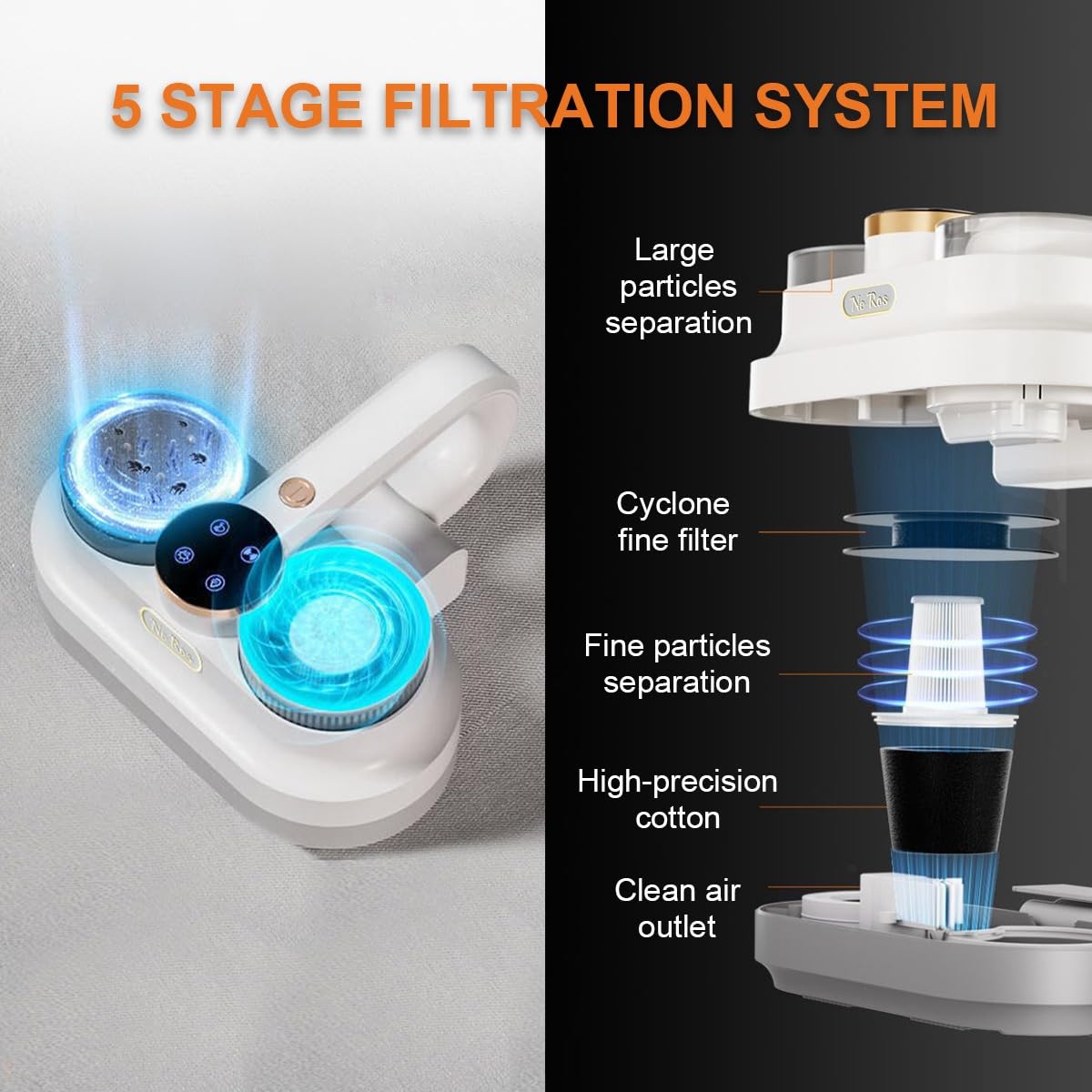 5 STAGE FILTRATION SYSTEM

Ne Ros

Large particles separation

Ne Ros

Cyclone fine filter

Fine particles separation

High-precision cotton

Clean air outlet