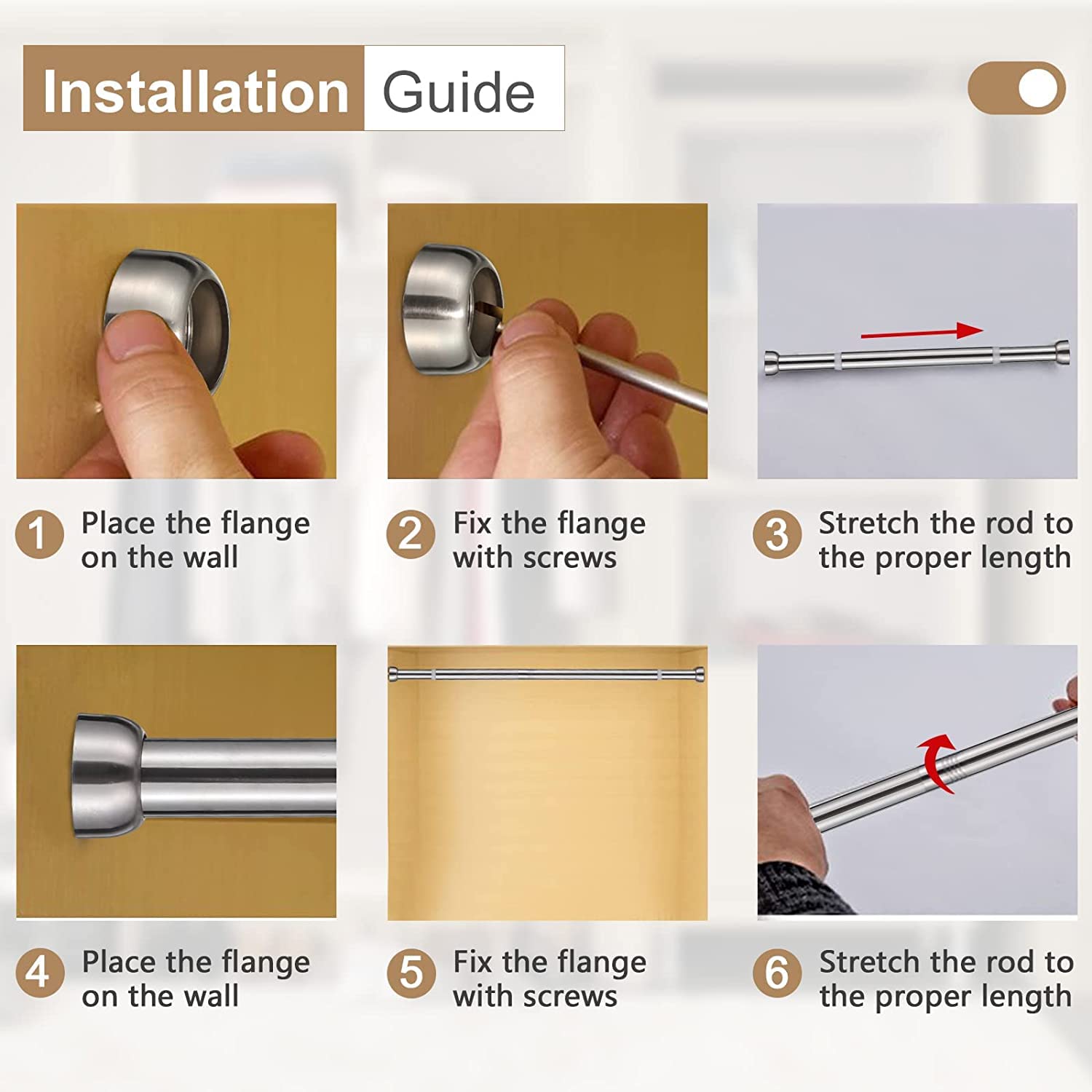 Installation Guide

1 Place the flange on the wall

2 Fix the flange with screws

3 Stretch the rod to the proper length

4 Place the flange on the wall

5 Fix the flange with screws

6 Stretch the rod to the proper length