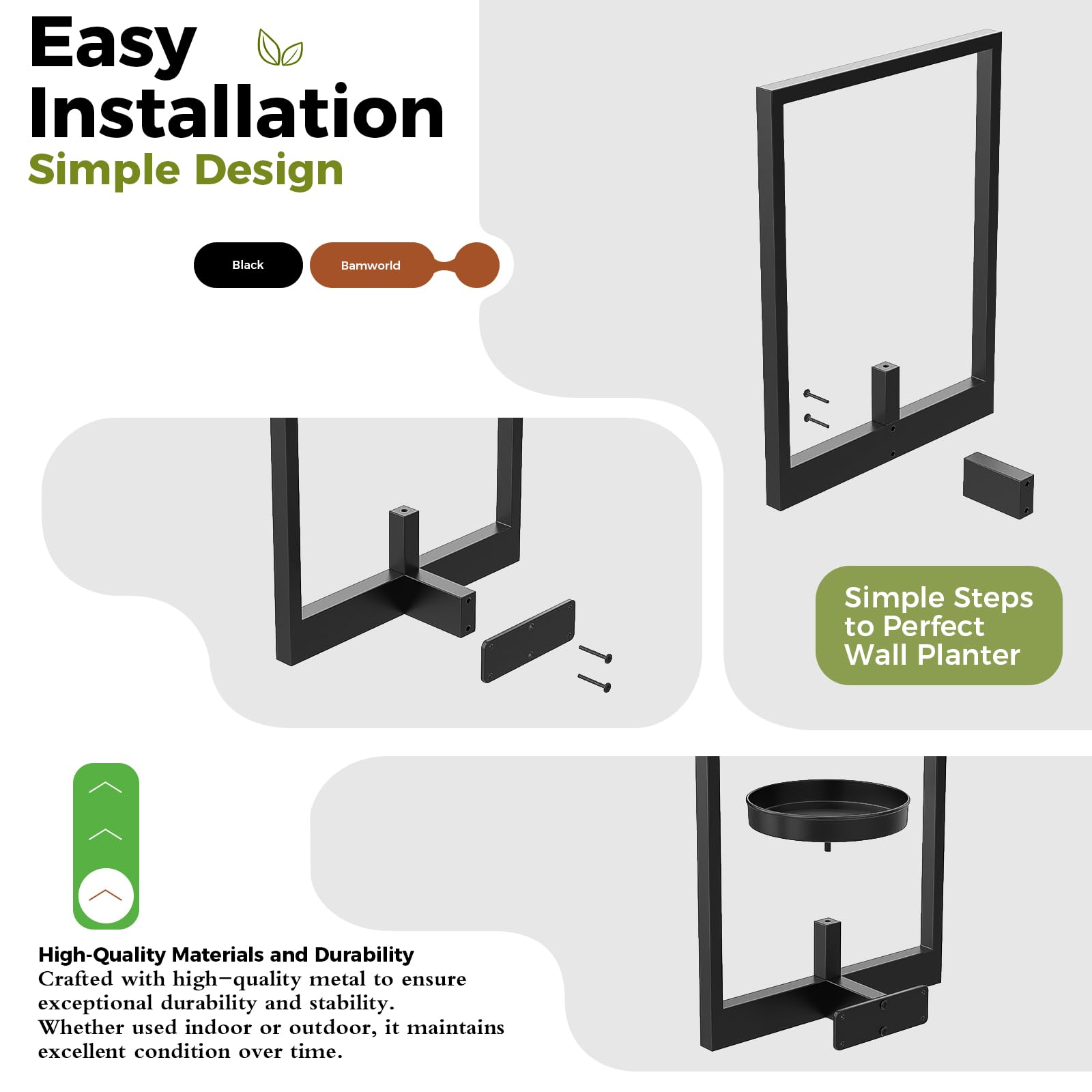 Easy Installation
Simple Design

Black
Bamworld

Simple Steps to Perfect Wall Planter

High-Quality Materials and Durability
Crafted with high-quality metal to ensure exceptional durability and stability. Whether used indoor or outdoor, it maintains excellent condition over time.